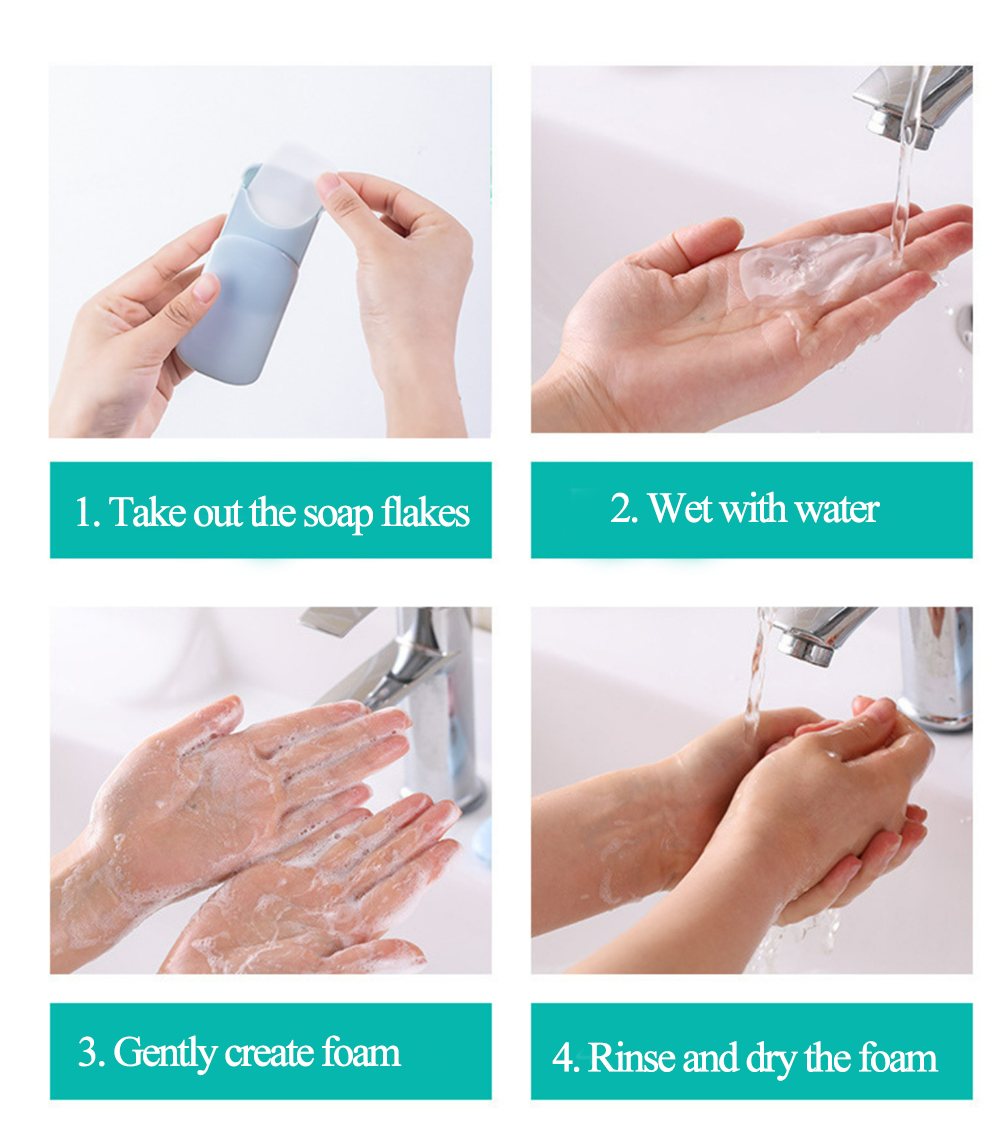 1. Take out the soap flakes

2. Wet with water

3. Gently create foam

4. Rinse and dry the foam