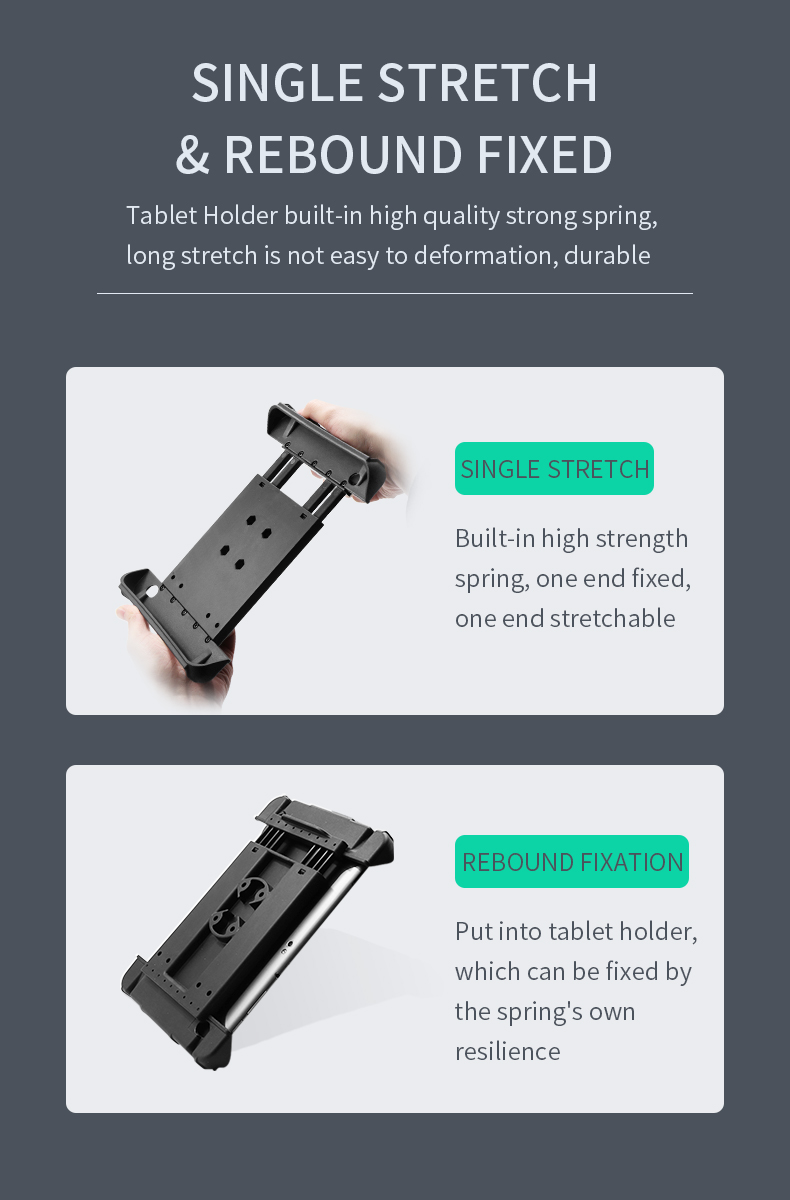 SINGLE STRETCH
& REBOUND FIXED

Tablet Holder built-in high quality strong spring, long stretch is not easy to deformation, durable

SINGLE STRETCH

Built-in high strength spring, one end fixed, one end stretchable

REBOUND FIXATION

Put into tablet holder, which can be fixed by the spring's own resilience