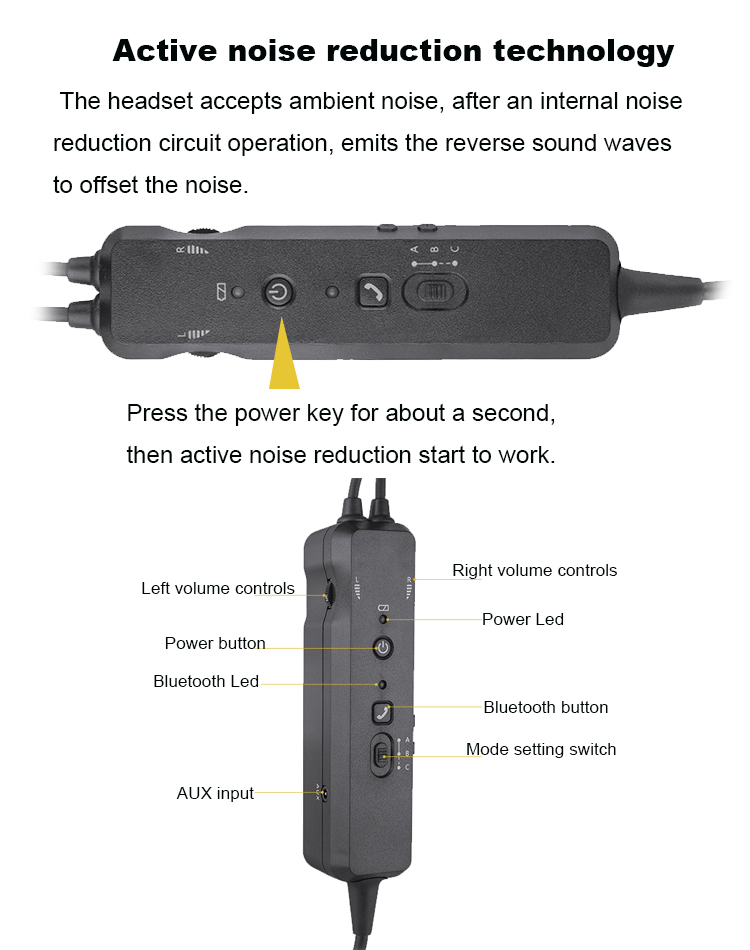 Active noise reduction technology

The headset accepts ambient noise, after an internal noise reduction circuit operation, emits the reverse sound waves to offset the noise.

R

L

A B C

Press the power key for about a second, then active noise reduction start to work.

Left volume controls

Right volume controls

L

R

Power Led

Power button

Bluetooth Led

Bluetooth button

A B C

Mode setting switch

AUX input