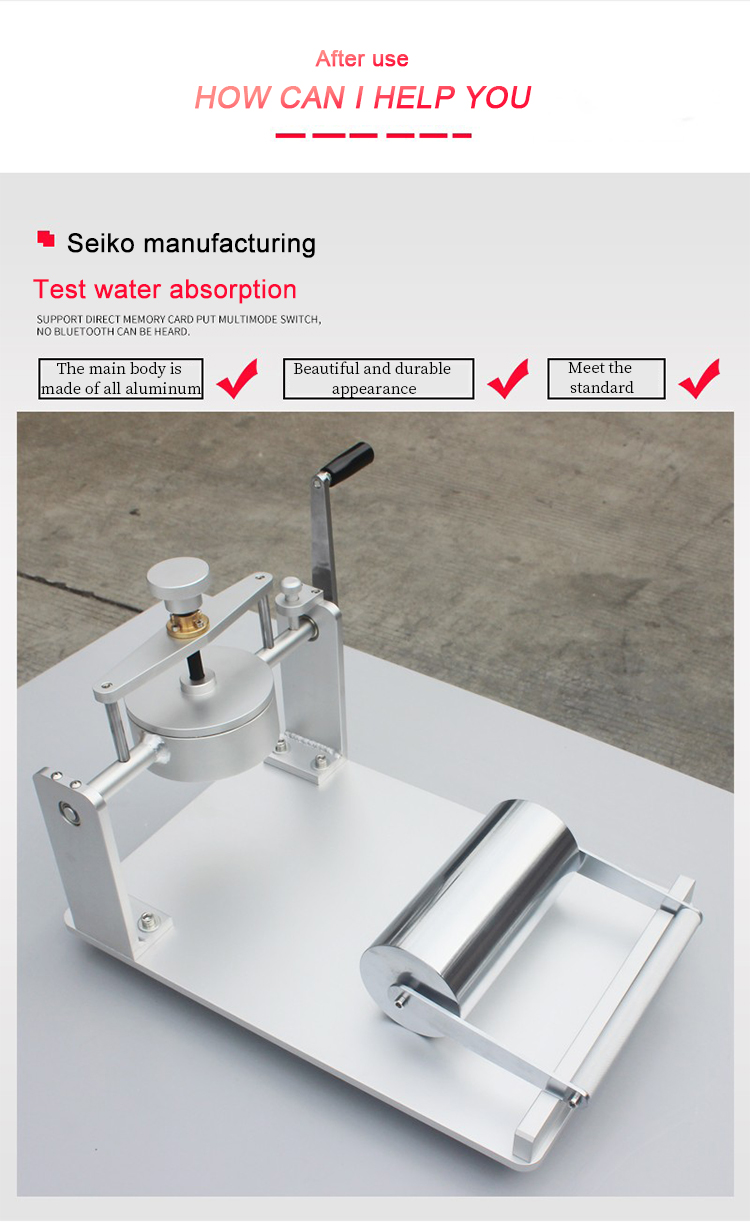 After use
HOW CAN I HELP YOU

Seiko manufacturing
Test water absorption
SUPPORT DIRECT MEMORY CARD PUT MULTIMODE SWITCH, NO BLUETOOTH CAN BE HEARD.

The main body is made of all aluminum

Beautiful and durable appearance

Meet the standard