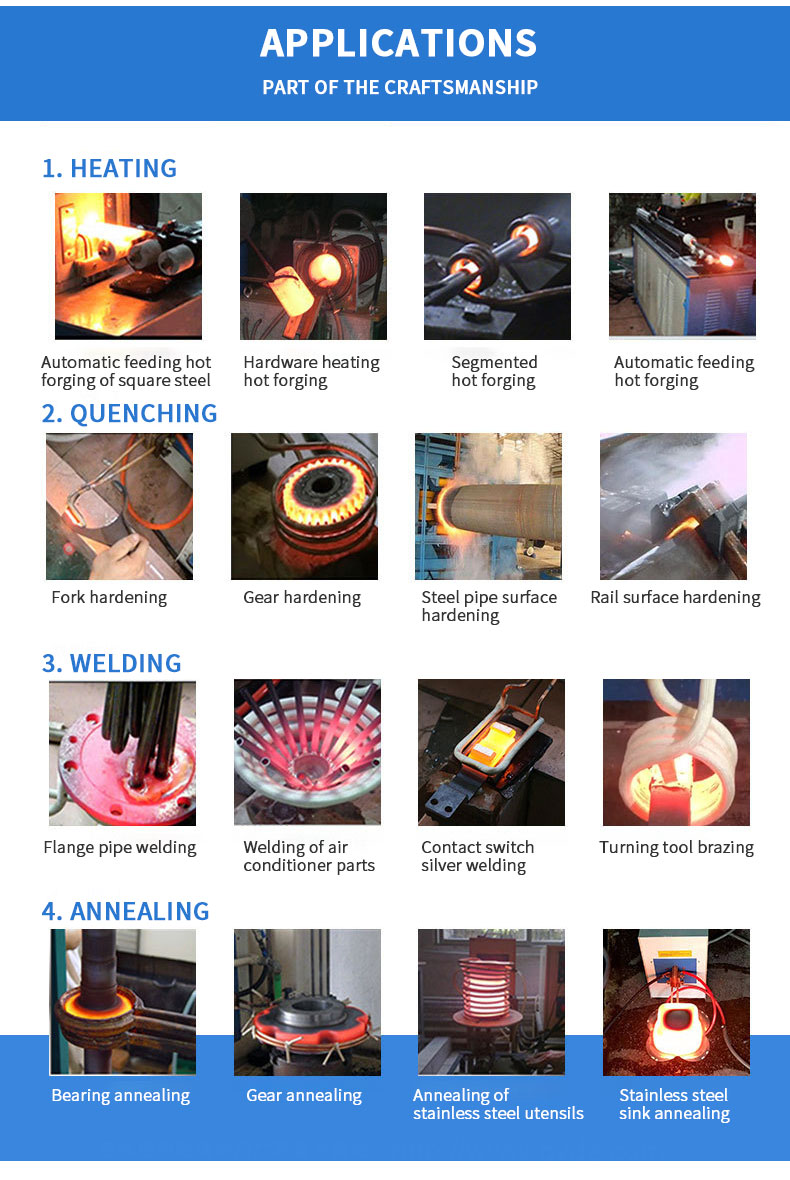 APPLICATIONS
PART OF THE CRAFTSMANSHIP

1. HEATING

Automatic feeding hot forging of square steel

Hardware heating hot forging

Segmented hot forging

Automatic feeding hot forging

2. QUENCHING

Fork hardening

Gear hardening

Steel pipe surface hardening

Rail surface hardening

3. WELDING

Flange pipe welding

Welding of air conditioner parts

Contact switch silver welding

Turning tool brazing

4. ANNEALING

Bearing annealing

Gear annealing

Annealing of stainless steel utensils

Stainless steel sink annealing