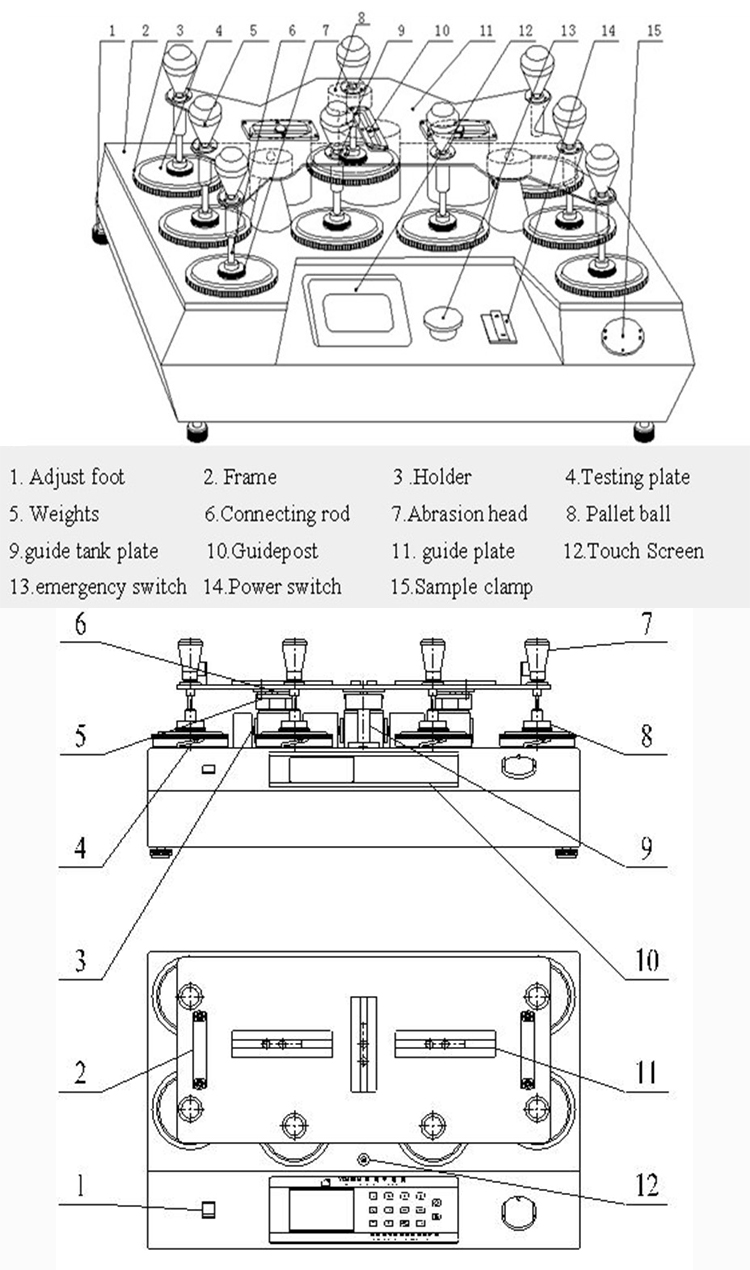 1 2 3 4 5 6 7 8 9 10 11 12 13 14 15

1. Adjust foot
2. Frame
3 .Holder
4.Testing plate
5. Weights
6.Connecting rod
7.Abrasion head
8. Pallet ball
9.guide tank plate
10.Guidepost
11. guide plate
12.Touch Screen
13.emergency switch
14.Power switch
15.Sample clamp

6 7 5 8 4 9 3 10

2 11 1 12