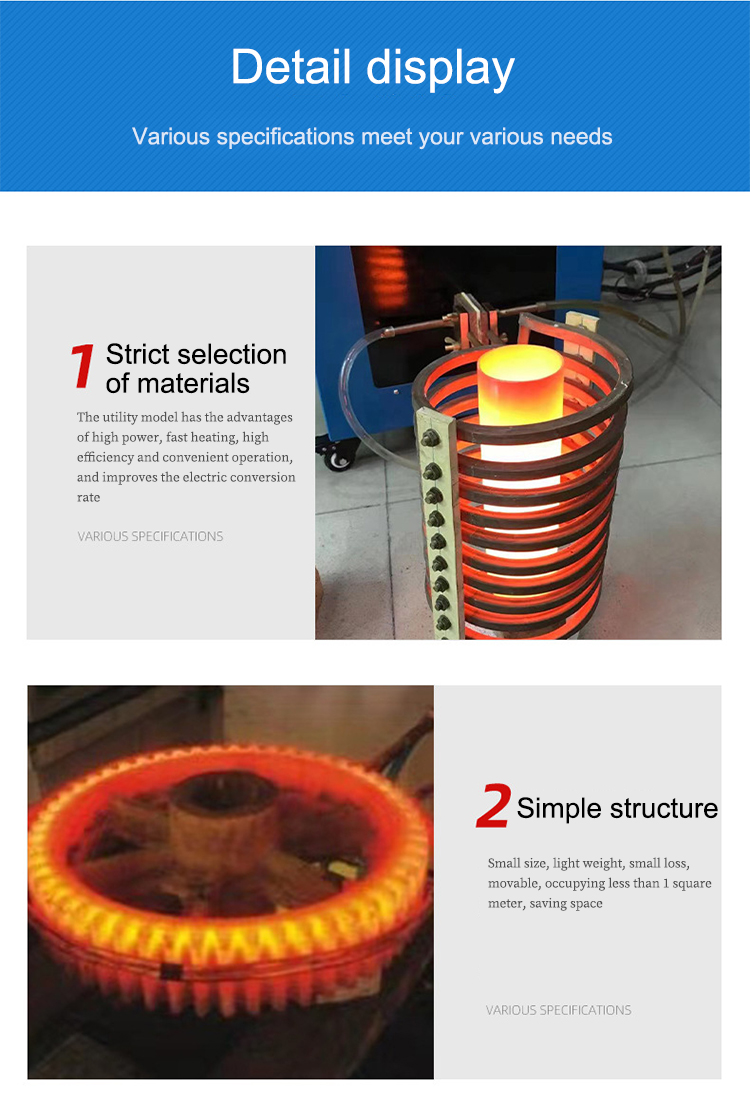 Detail display

Various specifications meet your various needs

1 Strict selection of materials

The utility model has the advantages of high power, fast heating, high efficiency and convenient operation, and improves the electric conversion rate

VARIOUS SPECIFICATIONS

2 Simple structure

Small size, light weight, small loss, movable, occupying less than 1 square meter, saving space

VARIOUS SPECIFICATIONS