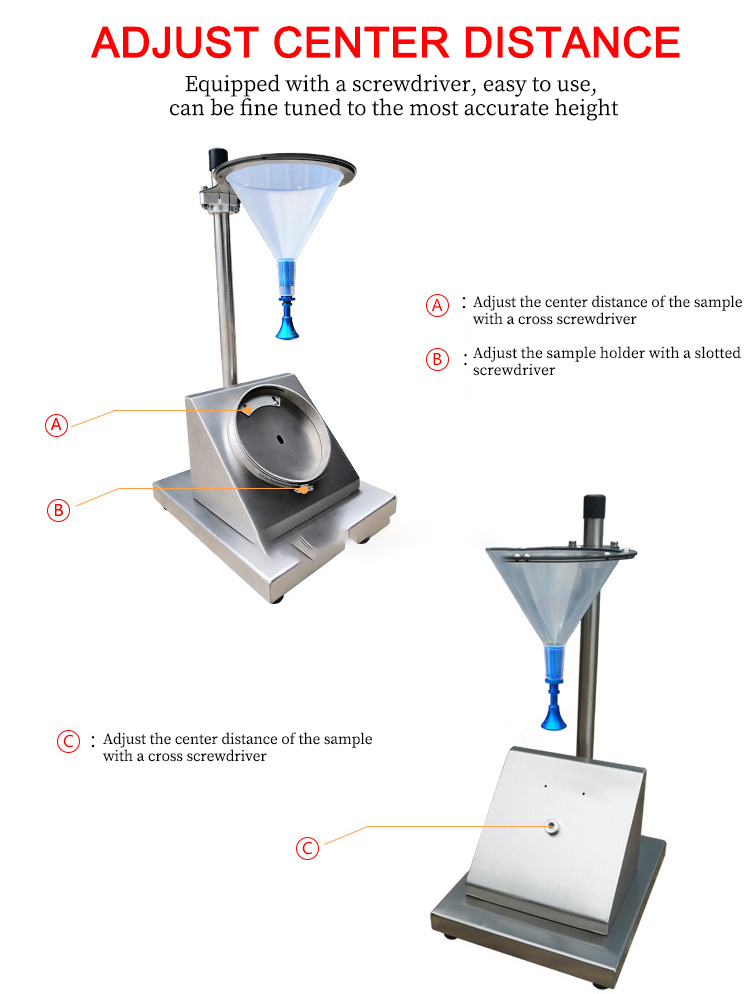 ADJUST CENTER DISTANCE

Equipped with a screwdriver, easy to use, can be fine tuned to the most accurate height

A : Adjust the center distance of the sample with a cross screwdriver

B : Adjust the sample holder with a slotted screwdriver

A

B

C : Adjust the center distance of the sample with a cross screwdriver

C