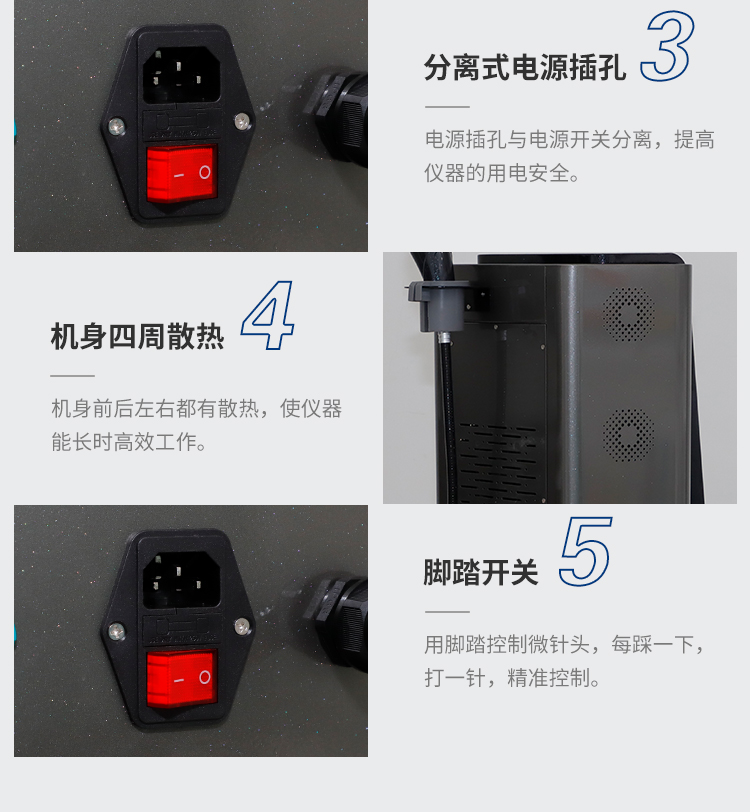 分离式电源插孔 3

电源插孔与电源开关分离，提高仪器的用电安全。

机身四周散热 4

机身前后左右都有散热，使仪器能长时高效工作。

脚踏开关 5

用脚踏控制微针头，每踩一下，打一针，精准控制。