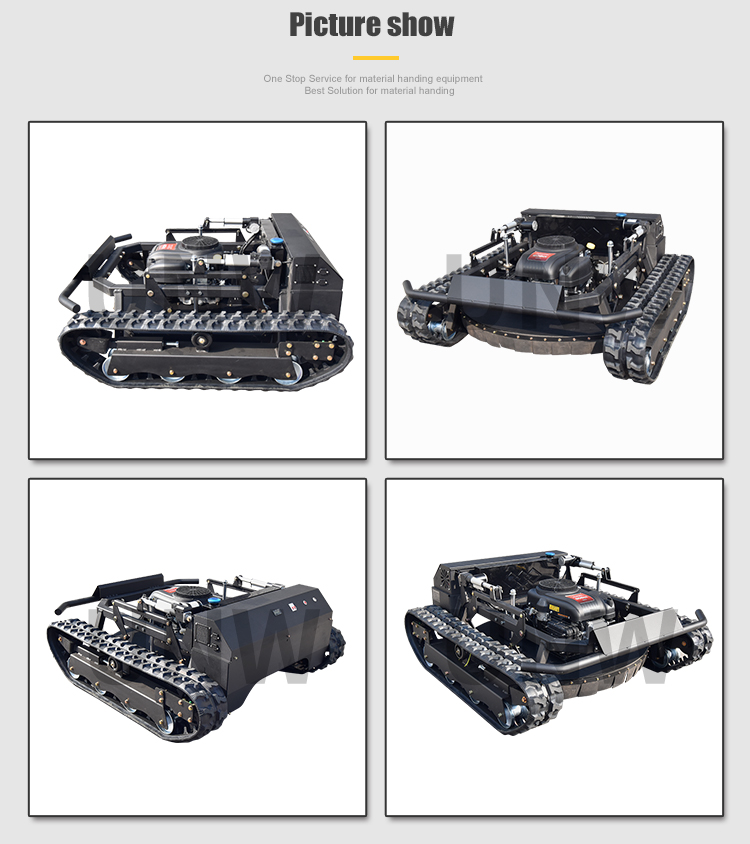 Picture show

One Stop Service for material handing equipment
Best Solution for material handing