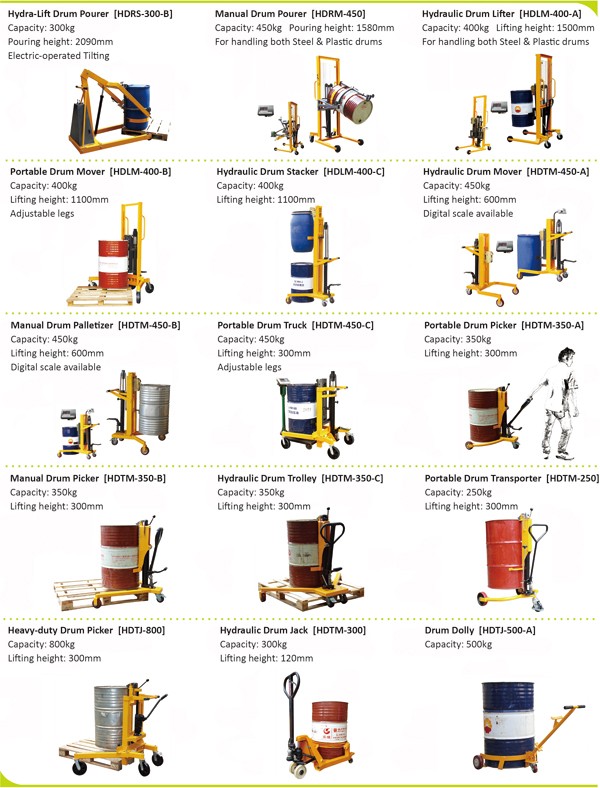 Hydra-Lift Drum Pourer [HDRS-300-B]
Capacity: 300kg
Pouring height: 2090mm
Electric-operated Tilting

Manual Drum Pourer [HDRM-450]
Capacity: 450kg Pouring height: 1580mm
For handling both Steel & Plastic drums

Hydraulic Drum Lifter [HDLM-400-A]
Capacity: 400kg Lifting height: 1500mm
For handling both Steel & Plastic drums

Portable Drum Mover [HDLM-400-B]
Capacity: 400kg
Lifting height: 1100mm
Adjustable legs

Hydraulic Drum Stacker [HDLM-400-C]
Capacity: 400kg
Lifting height: 1100mm

Hydraulic Drum Mover [HDTM-450-A]
Capacity: 450kg
Lifting height: 600mm
Digital scale available

Manual Drum Palletizer [HDTM-450-B]
Capacity: 450kg
Lifting height: 600mm
Digital scale available

Portable Drum Truck [HDTM-450-C]
Capacity: 450kg
Lifting height: 300mm
Adjustable legs

Portable Drum Picker [HDTM-350-A]
Capacity: 350kg
Lifting height: 300mm

Manual Drum Picker [HDTM-350-B]
Capacity: 350kg
Lifting height: 300mm

Hydraulic Drum Trolley [HDTM-350-C]
Capacity: 350kg
Lifting height: 300mm

Portable Drum Transporter [HDTM-250]
Capacity: 250kg
Lifting height: 300mm

Heavy-duty Drum Picker [HDTJ-800]
Capacity: 800kg
Lifting height: 300mm

Hydraulic Drum Jack [HDTM-300]
Capacity: 300kg
Lifting height: 120mm

Drum Dolly [HDTJ-500-A]
Capacity: 500kg