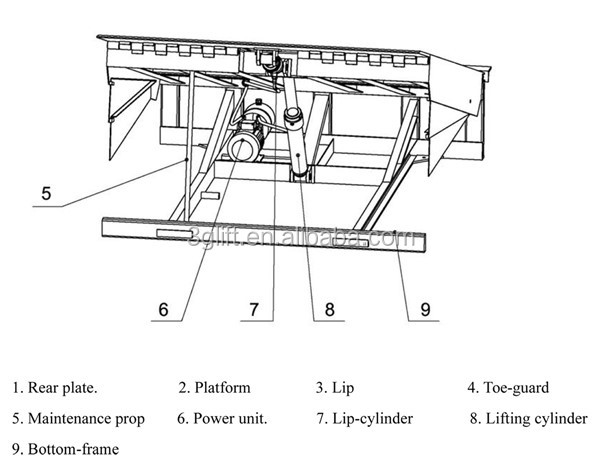 5

3glift.en.alibaba.com

6

7

8

9

1. Rear plate.
2. Platform
3. Lip
4. Toe-guard
5. Maintenance prop
6. Power unit.
7. Lip-cylinder
8. Lifting cylinder
9. Bottom-frame