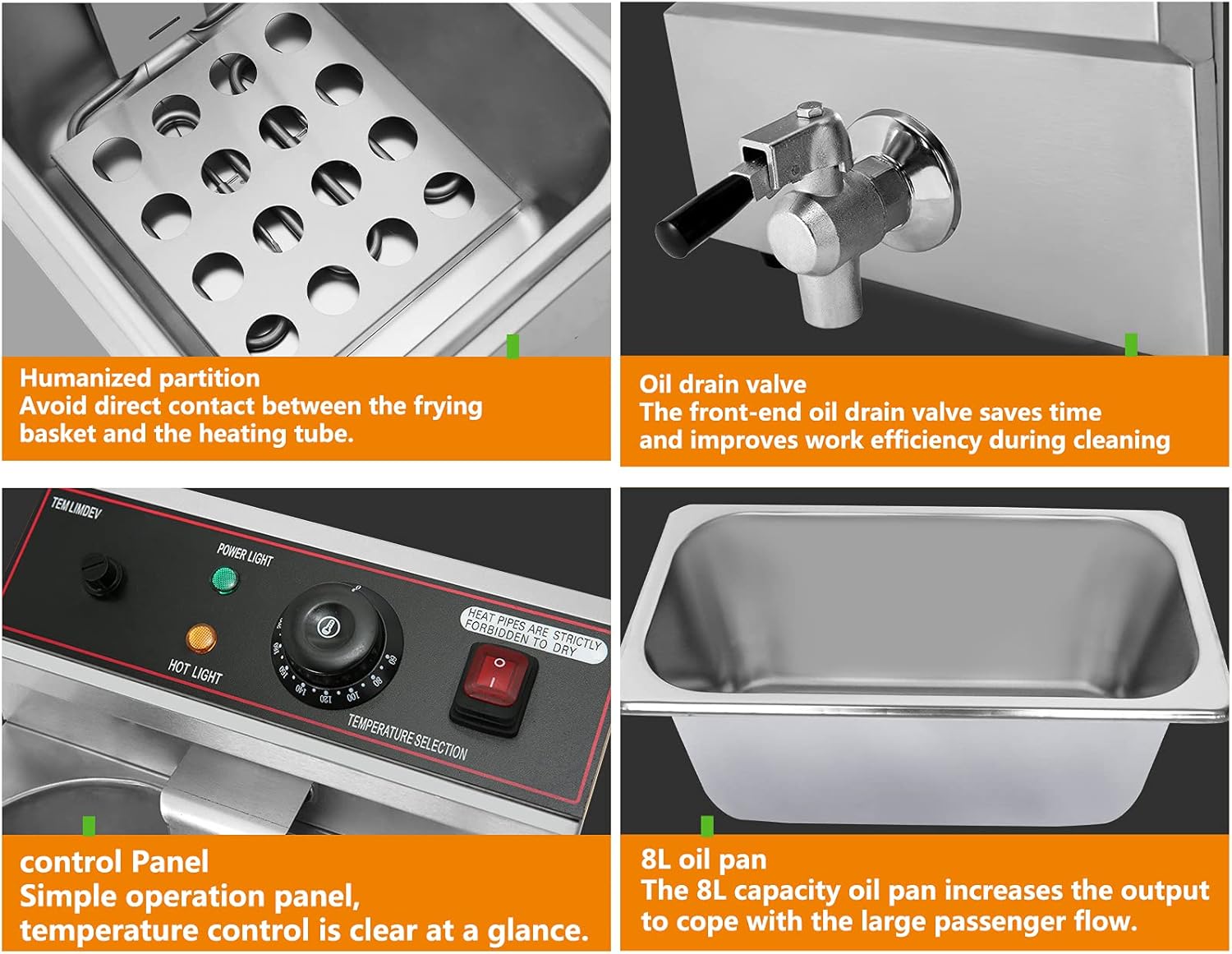 Humanized partition
Avoid direct contact between the frying basket and the heating tube.

Oil drain valve
The front-end oil drain valve saves time and improves work efficiency during cleaning

TEM LIMDEV

POWER LIGHT

HOT LIGHT

HEAT PIPES ARE STRICTLY FORBIDDEN TO DRY

60 80 100 120 140 160 180

TEMPERATURE SELECTION

control Panel
Simple operation panel, temperature control is clear at a glance.

8L oil pan
The 8L capacity oil pan increases the output to cope with the large passenger flow.