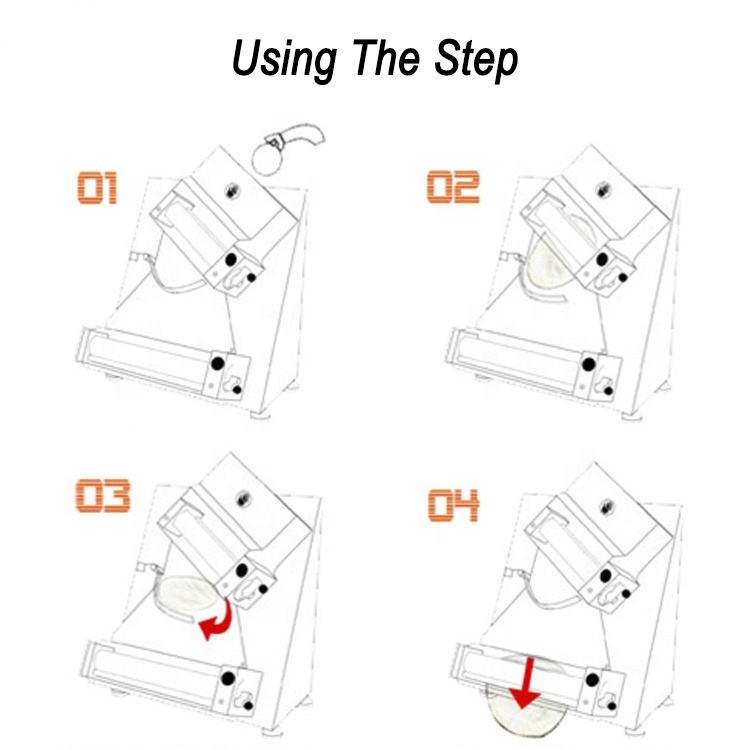 Using The Step

01

02

03

04