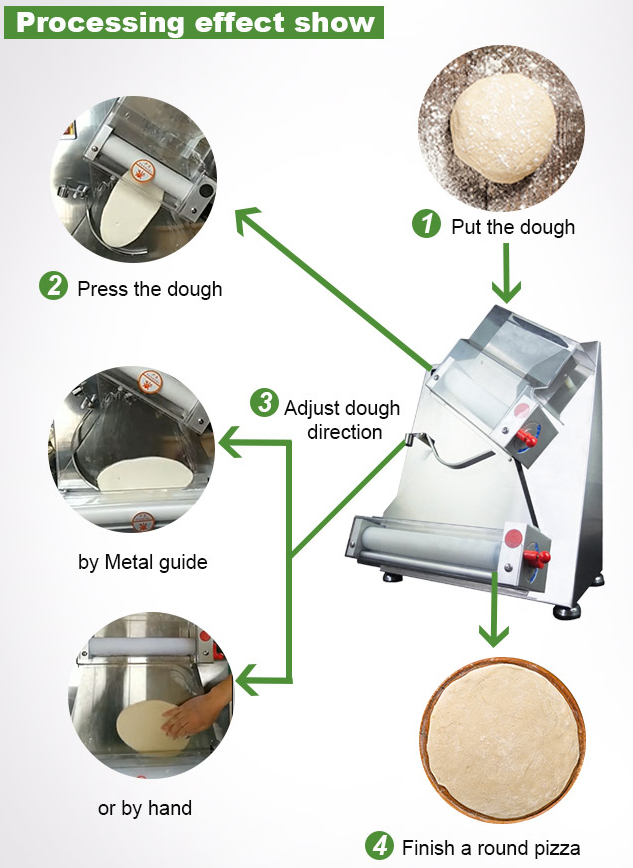 Processing effect show

1 Put the dough

2 Press the dough

3 Adjust dough direction

by Metal guide

or by hand

4 Finish a round pizza