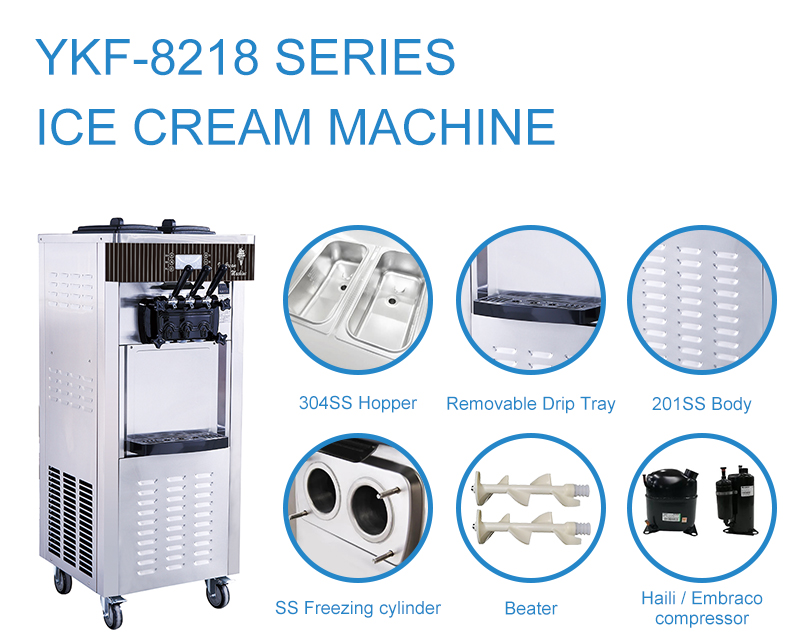 YKF-8218 SERIES
ICE CREAM MACHINE

304SS Hopper

Removable Drip Tray

201SS Body

SS Freezing cylinder

Beater

Haili / Embraco compressor