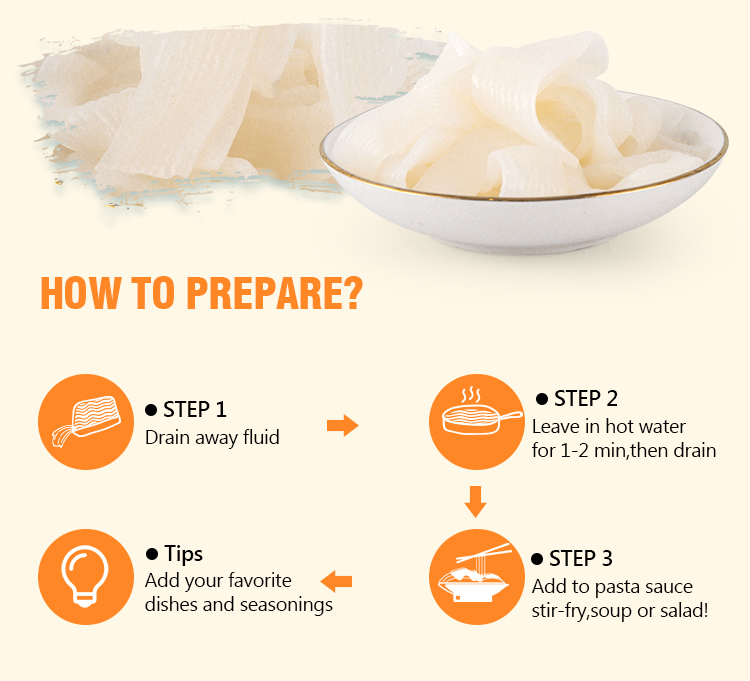 HOW TO PREPARE?

● STEP 1
Drain away fluid

● STEP 2
Leave in hot water for 1-2 min,then drain

● STEP 3
Add to pasta sauce stir-fry,soup or salad!

● Tips
Add your favorite dishes and seasonings