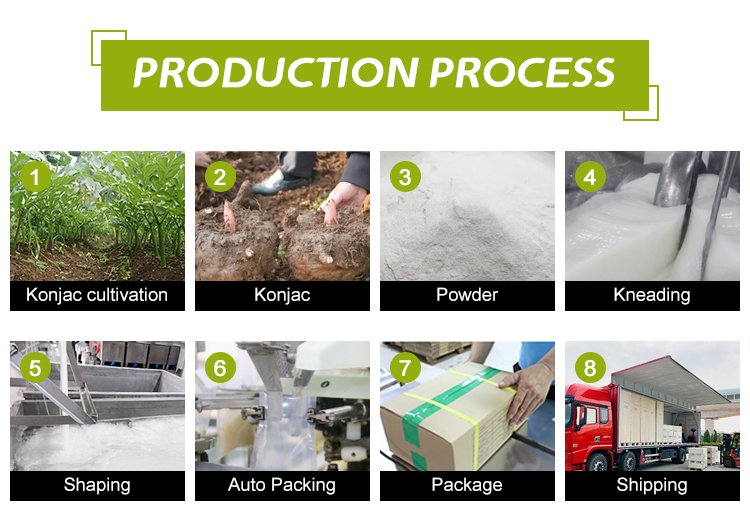 PRODUCTION PROCESS

1
Konjac cultivation

2
Konjac

3
Powder

4
Kneading

5
Shaping

6
Auto Packing

7
Package

8
Shipping