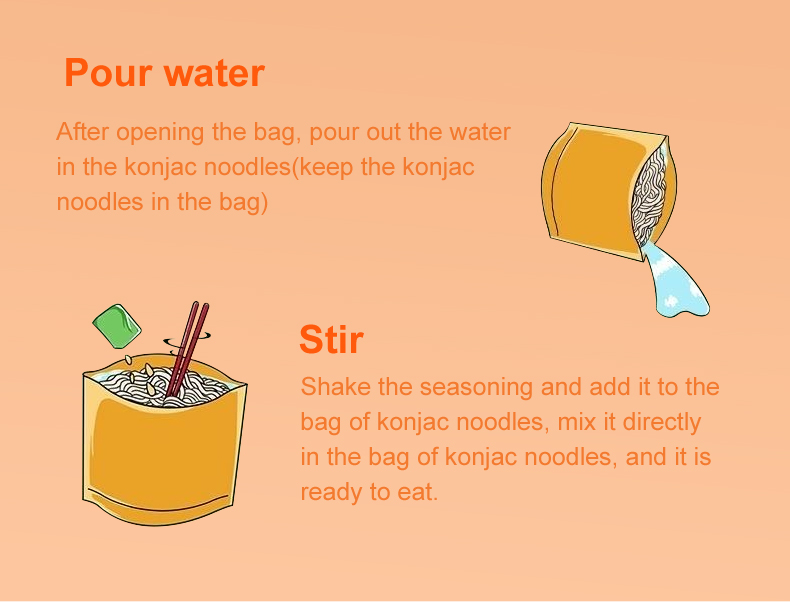 Pour water

After opening the bag, pour out the water in the konjac noodles(keep the konjac noodles in the bag)

Stir

Shake the seasoning and add it to the bag of konjac noodles, mix it directly in the bag of konjac noodles, and it is ready to eat.