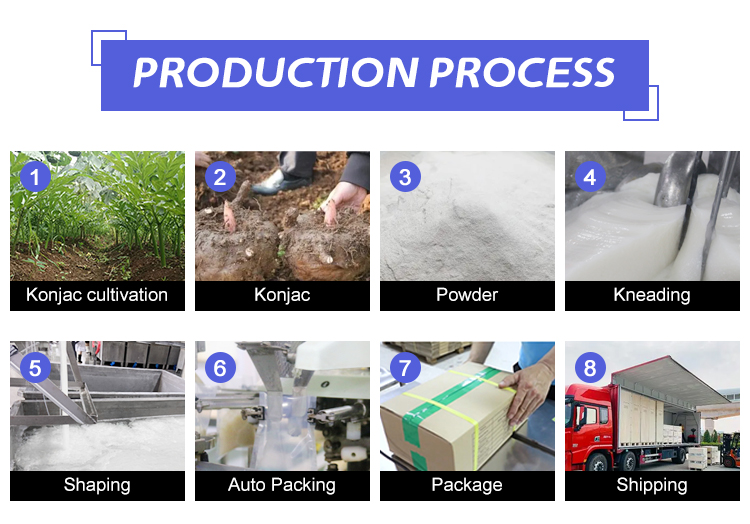 PRODUCTION PROCESS

1
Konjac cultivation

2
Konjac

3
Powder

4
Kneading

5
Shaping

6
Auto Packing

7
Package

8
Shipping