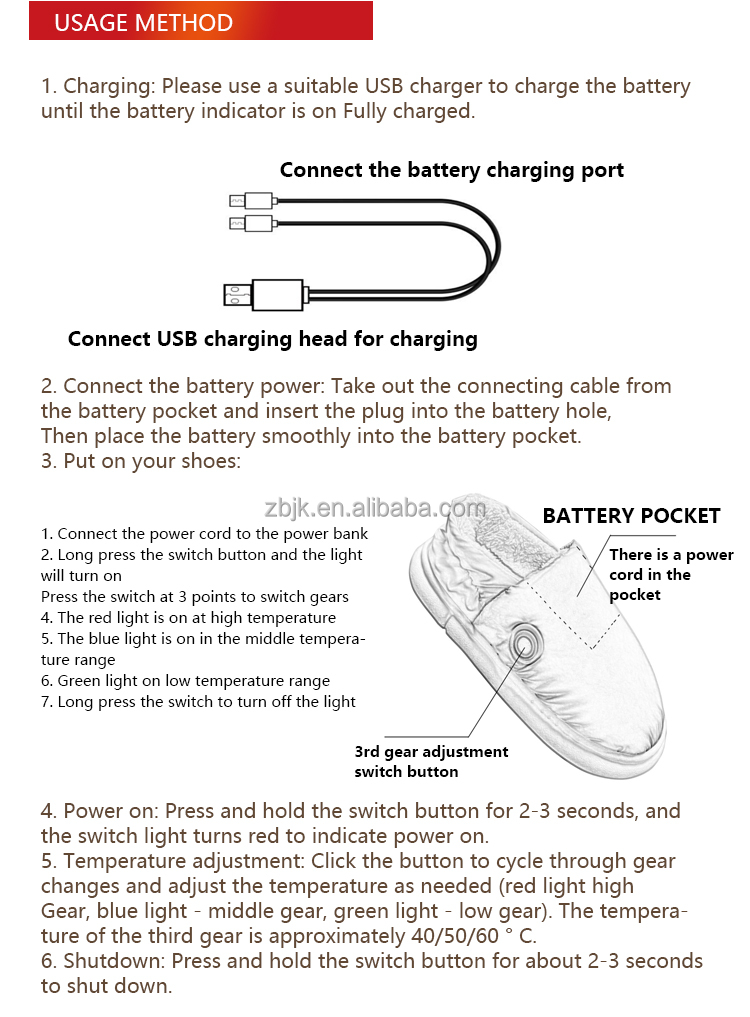 USAGE METHOD

1. Charging: Please use a suitable USB charger to charge the battery until the battery indicator is on Fully charged.

Connect the battery charging port

Connect USB charging head for charging

2. Connect the battery power: Take out the connecting cable from the battery pocket and insert the plug into the battery hole, Then place the battery smoothly into the battery pocket.
3. Put on your shoes:

zbjk.en.alibaba.com

1. Connect the power cord to the power bank
2. Long press the switch button and the light will turn on
Press the switch at 3 points to switch gears
4. The red light is on at high temperature
5. The blue light is on in the middle temperature range
6. Green light on low temperature range
7. Long press the switch to turn off the light

BATTERY POCKET

There is a power cord in the pocket

3rd gear adjustment switch button

4. Power on: Press and hold the switch button for 2-3 seconds, and the switch light turns red to indicate power on.
5. Temperature adjustment: Click the button to cycle through gear changes and adjust the temperature as needed (red light high Gear, blue light - middle gear, green light - low gear). The temperature of the third gear is approximately 40/50/60 ° C.
6. Shutdown: Press and hold the switch button for about 2-3 seconds to shut down.