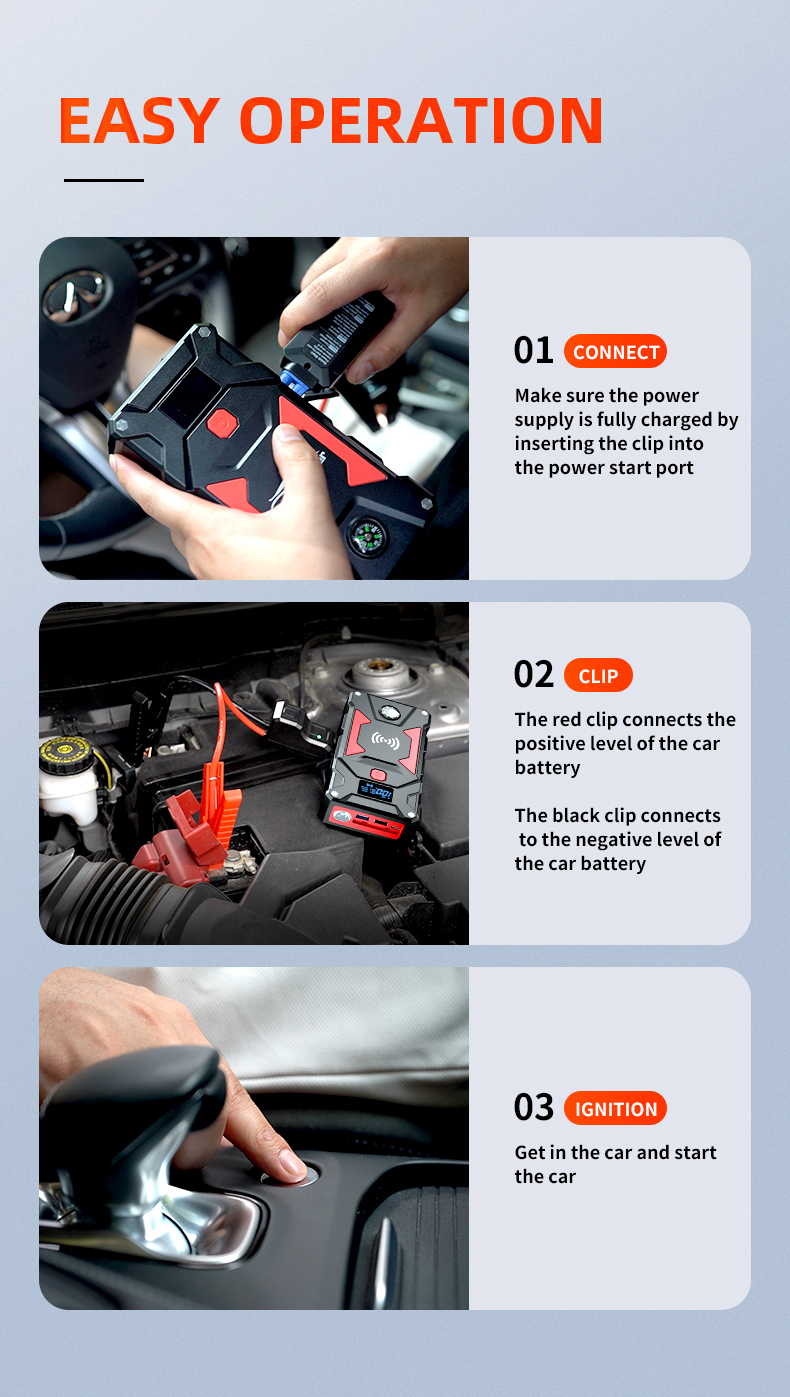 EASY OPERATION

01 CONNECT

Make sure the power supply is fully charged by inserting the clip into the power start port

02 CLIP

The red clip connects the positive level of the car battery

The black clip connects to the negative level of the car battery

03 IGNITION

Get in the car and start the car