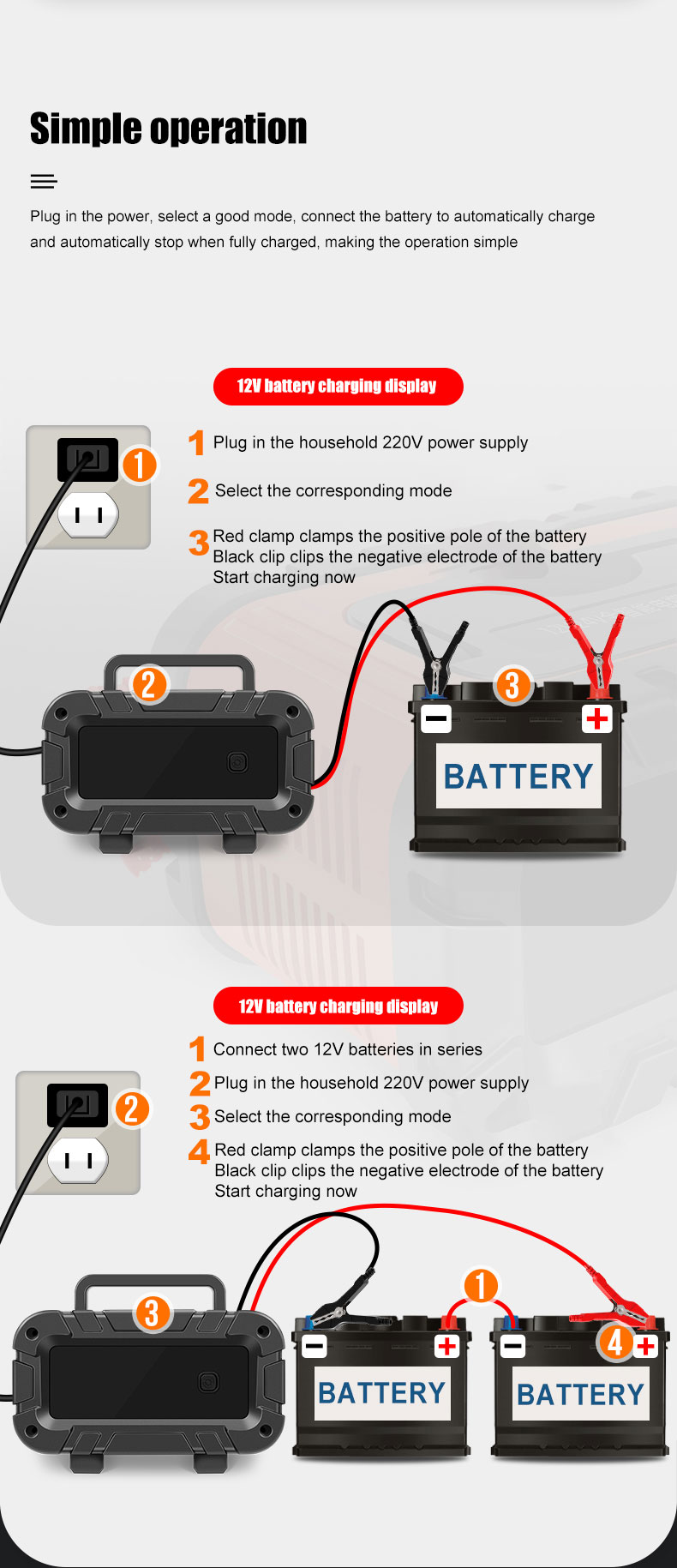 Simple operation

Plug in the power, select a good mode, connect the battery to automatically charge and automatically stop when fully charged, making the operation simple

12V battery charging display

1 Plug in the household 220V power supply

2 Select the corresponding mode

3 Red clamp clamps the positive pole of the battery
Black clip clips the negative electrode of the battery
Start charging now

1

2

3

BATTERY

12V battery charging display

1 Connect two 12V batteries in series

2 Plug in the household 220V power supply

3 Select the corresponding mode

4 Red clamp clamps the positive pole of the battery
Black clip clips the negative electrode of the battery
Start charging now

2

3

1

4

BATTERY

BATTERY