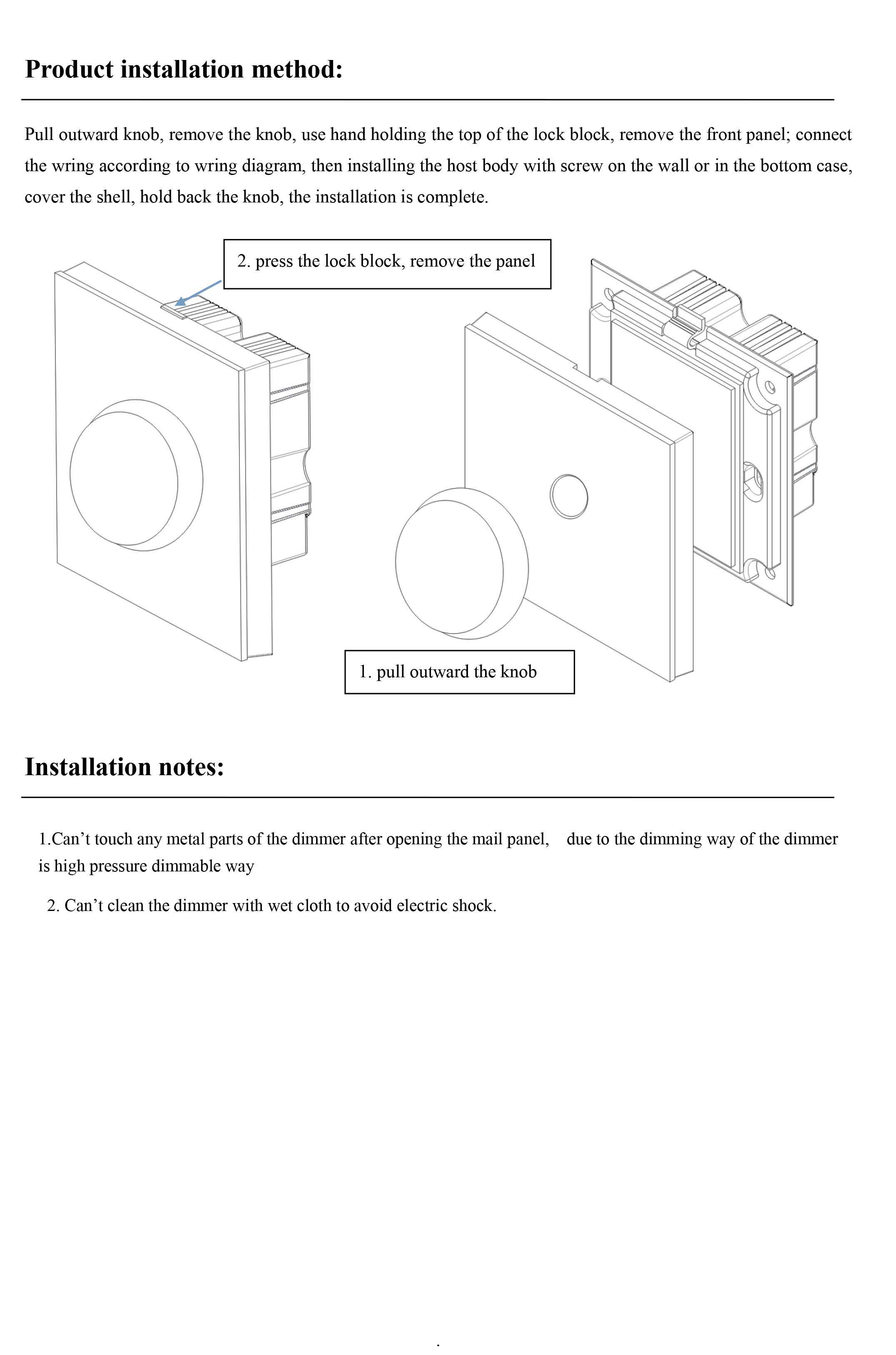 Product installation method:

Pull outward knob, remove the knob, use hand holding the top of the lock block, remove the front panel; connect the wring according to wring diagram, then installing the host body with screw on the wall or in the bottom case, cover the shell, hold back the knob, the installation is complete.

2. press the lock block, remove the panel

1. pull outward the knob

Installation notes:

1.Can’t touch any metal parts of the dimmer after opening the mail panel, due to the dimming way of the dimmer is high pressure dimmable way

2. Can’t clean the dimmer with wet cloth to avoid electric shock.

.