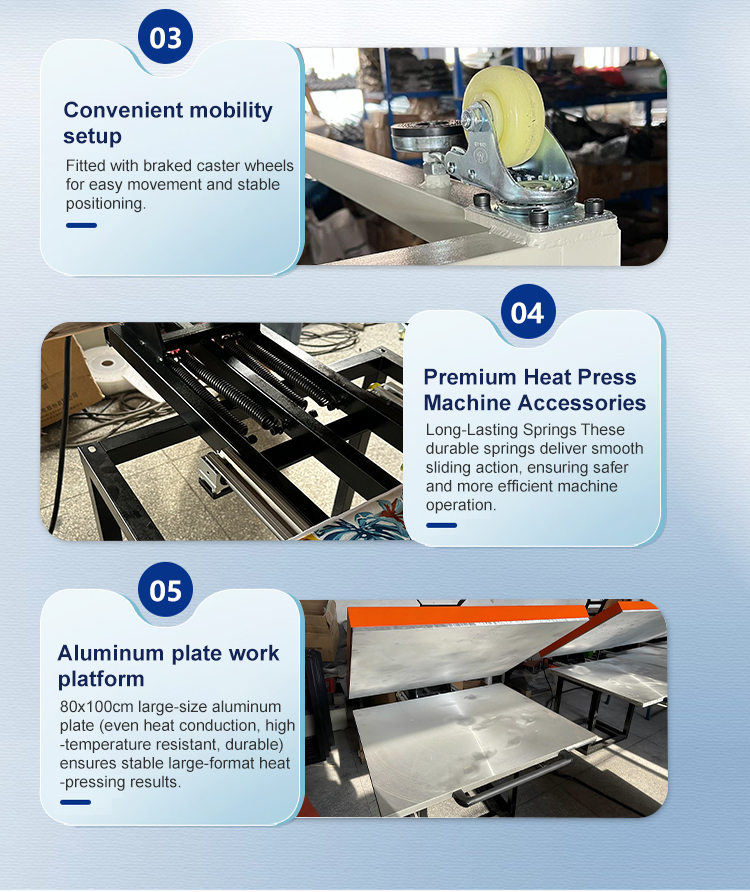 03

Convenient mobility setup

Fitted with braked caster wheels for easy movement and stable positioning.

04

Premium Heat Press Machine Accessories

Long-Lasting Springs These durable springs deliver smooth sliding action, ensuring safer and more efficient machine operation.

05

Aluminum plate work platform

80x100cm large-size aluminum plate (even heat conduction, high -temperature resistant, durable) ensures stable large-format heat -pressing results.