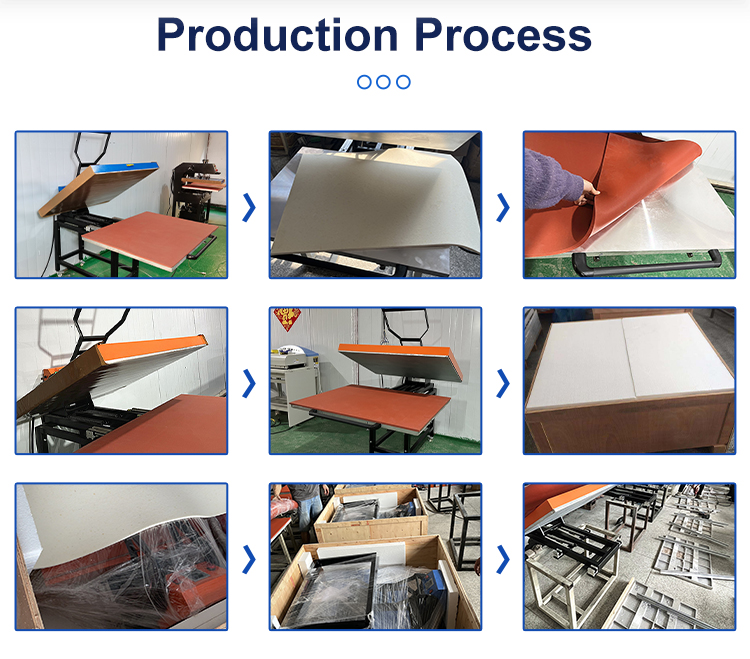 Production Process