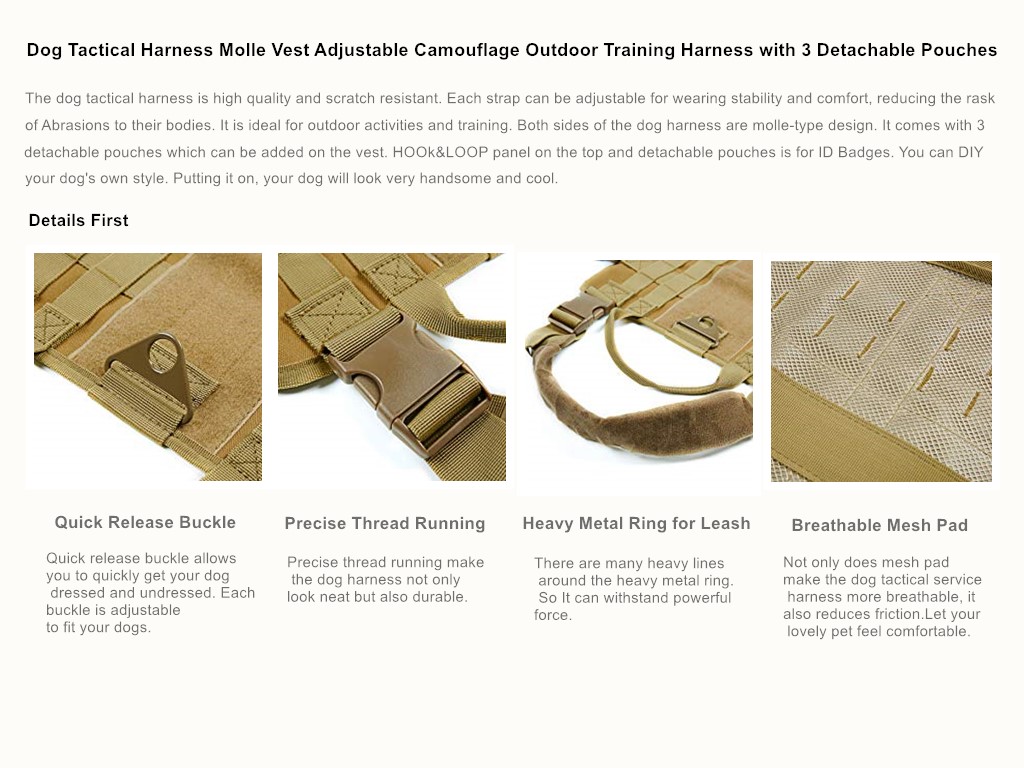 Dog Tactical Harness Molle Vest Adjustable Camouflage Outdoor Training Harness with 3 Detachable Pouches

The dog tactical harness is high quality and scratch resistant. Each strap can be adjustable for wearing stability and comfort, reducing the rask of Abrasions to their bodies. It is ideal for outdoor activities and training. Both sides of the dog harness are molle-type design. It comes with 3 detachable pouches which can be added on the vest. HOOk&LOOP panel on the top and detachable pouches is for ID Badges. You can DIY your dog's own style. Putting it on, your dog will look very handsome and cool.

Details First

Quick Release Buckle

Quick release buckle allows you to quickly get your dog dressed and undressed. Each buckle is adjustable to fit your dogs.

Precise Thread Running

Precise thread running make the dog harness not only look neat but also durable.

Heavy Metal Ring for Leash

There are many heavy lines around the heavy metal ring. So It can withstand powerful force.

Breathable Mesh Pad

Not only does mesh pad make the dog tactical service harness more breathable, it also reduces friction.Let your lovely pet feel comfortable.