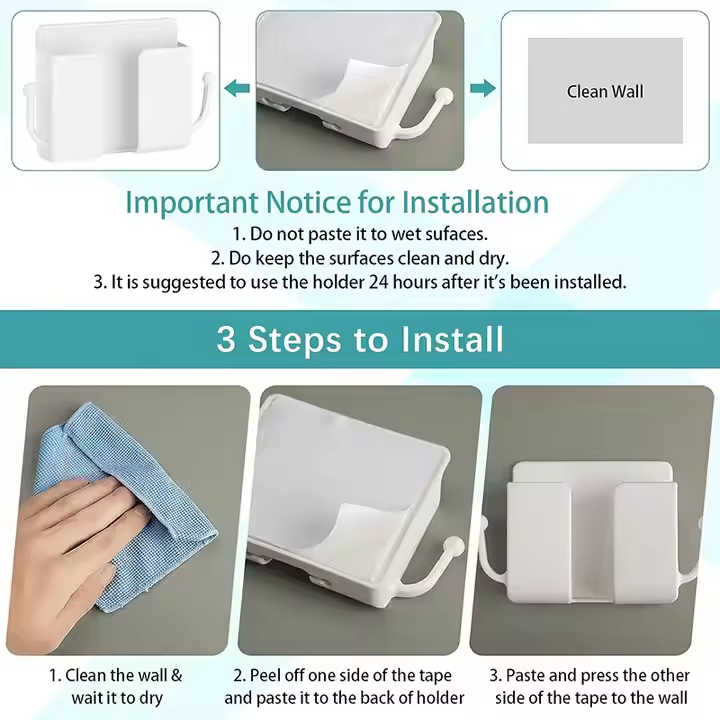 Clean Wall

Important Notice for Installation

1. Do not paste it to wet sufaces.
2. Do keep the surfaces clean and dry.
3. It is suggested to use the holder 24 hours after it's been installed.

3 Steps to Install

1. Clean the wall & wait it to dry

2. Peel off one side of the tape and paste it to the back of holder

3. Paste and press the other side of the tape to the wall