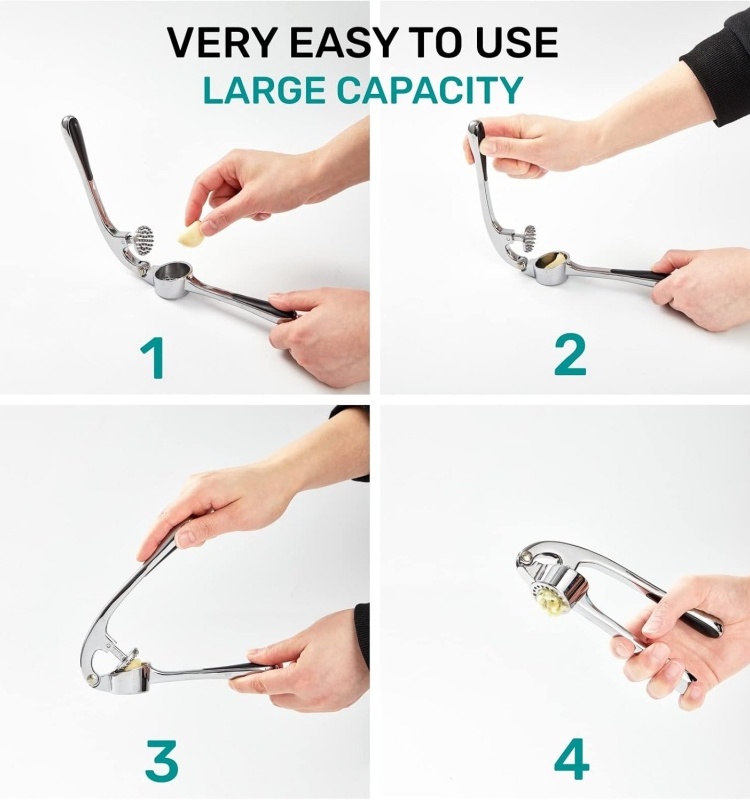 VERY EASY TO USE
LARGE CAPACITY

1

2

3

4