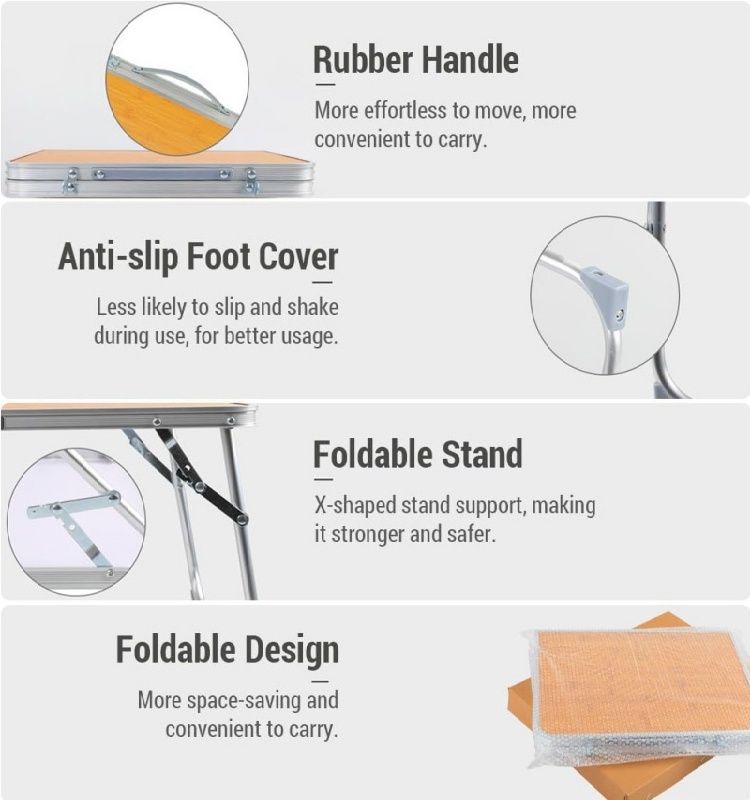 Rubber Handle

More effortless to move, more convenient to carry.

Anti-slip Foot Cover

Less likely to slip and shake during use, for better usage.

Foldable Stand

X-shaped stand support, making it stronger and safer.

Foldable Design

More space-saving and convenient to carry.