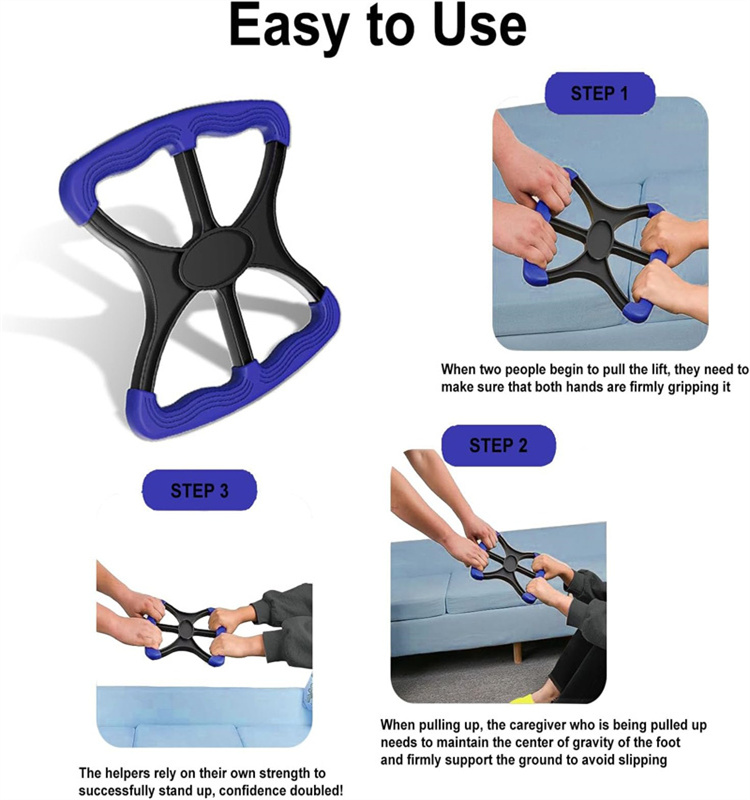 Easy to Use

STEP 1

When two people begin to pull the lift, they need to make sure that both hands are firmly gripping it

STEP 2

When pulling up, the caregiver who is being pulled up needs to maintain the center of gravity of the foot and firmly support the ground to avoid slipping

STEP 3

The helpers rely on their own strength to successfully stand up, confidence doubled!