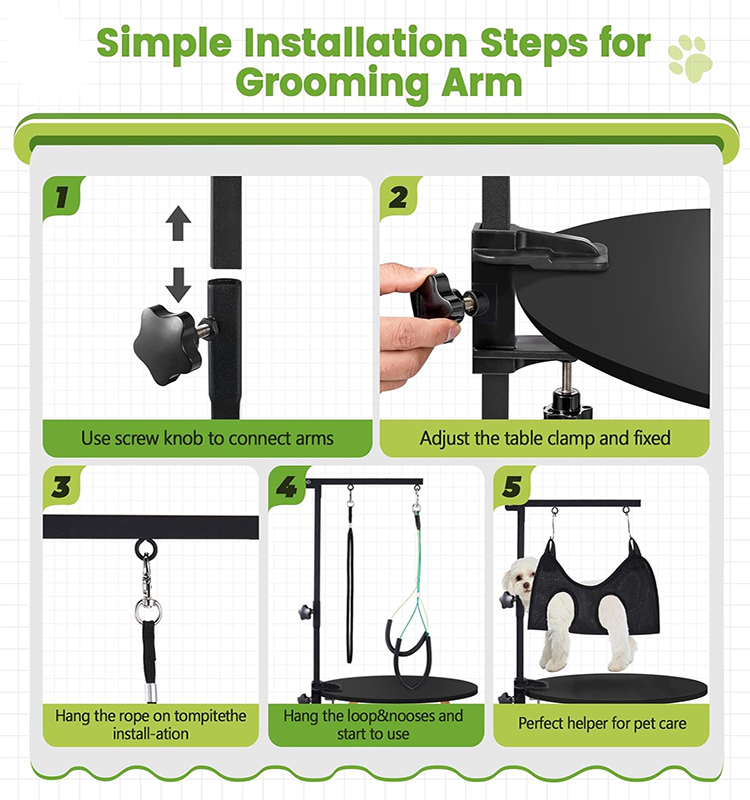 Simple Installation Steps for Grooming Arm

1

Use screw knob to connect arms

2

Adjust the table clamp and fixed

3

Hang the rope on tompitethe install-ation

4

Hang the loop&nooses and start to use

5

Perfect helper for pet care