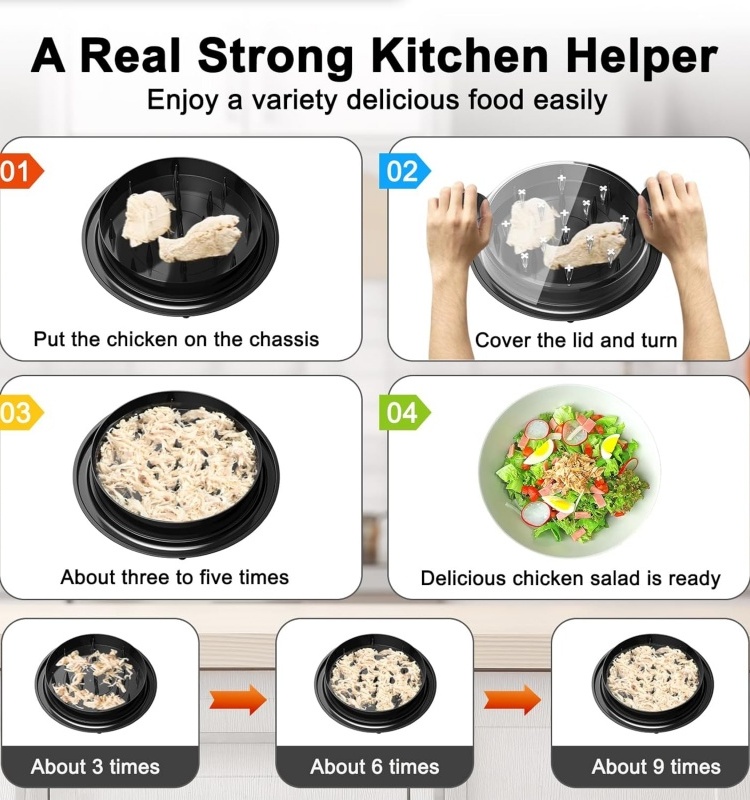 A Real Strong Kitchen Helper
Enjoy a variety delicious food easily

01
Put the chicken on the chassis

02
Cover the lid and turn

03
About three to five times

04
Delicious chicken salad is ready

About 3 times

About 6 times

About 9 times