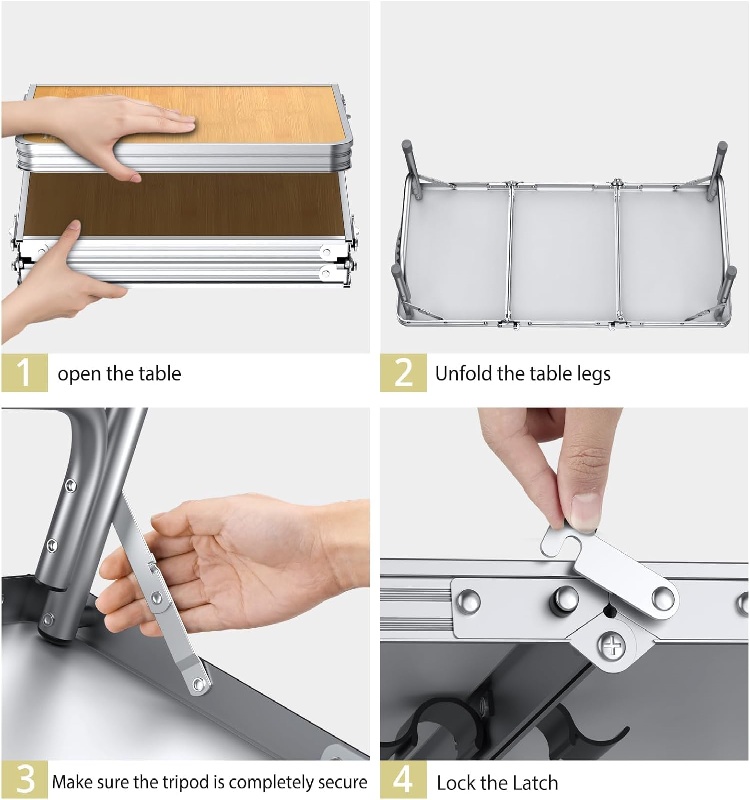 1 open the table

2 Unfold the table legs

3 Make sure the tripod is completely secure

4 Lock the Latch