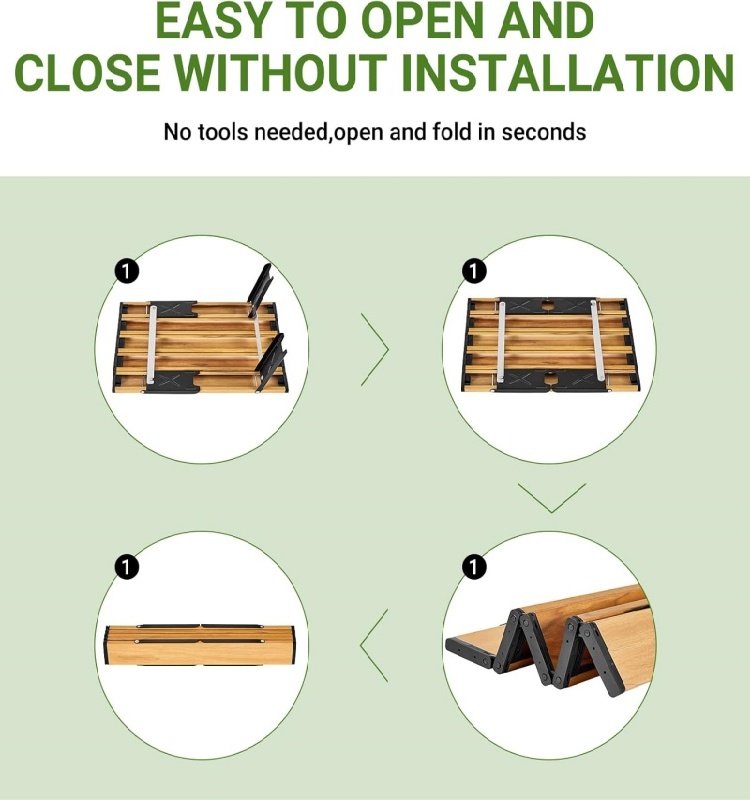 EASY TO OPEN AND CLOSE WITHOUT INSTALLATION

No tools needed,open and fold in seconds

1

1

1

1