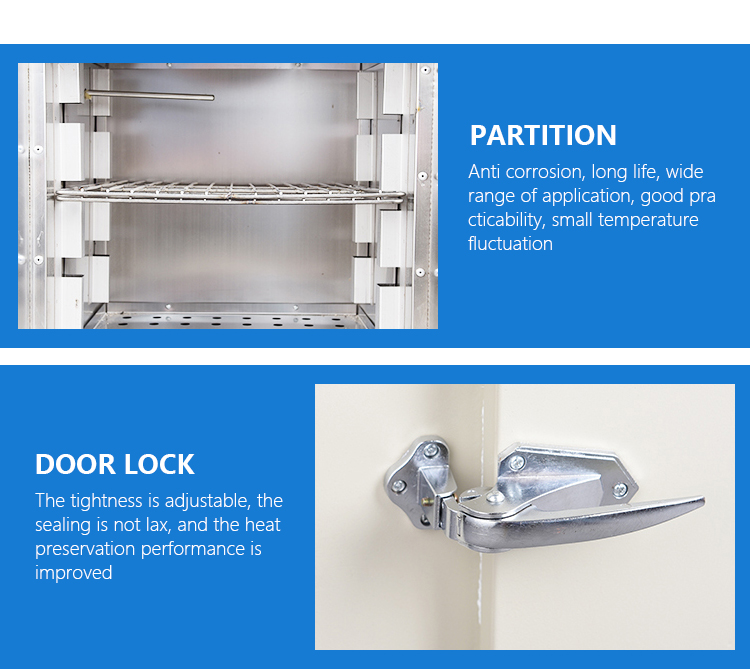 PARTITION

Anti corrosion, long life, wide range of application, good pra cticability, small temperature fluctuation

DOOR LOCK

The tightness is adjustable, the sealing is not lax, and the heat preservation performance is improved