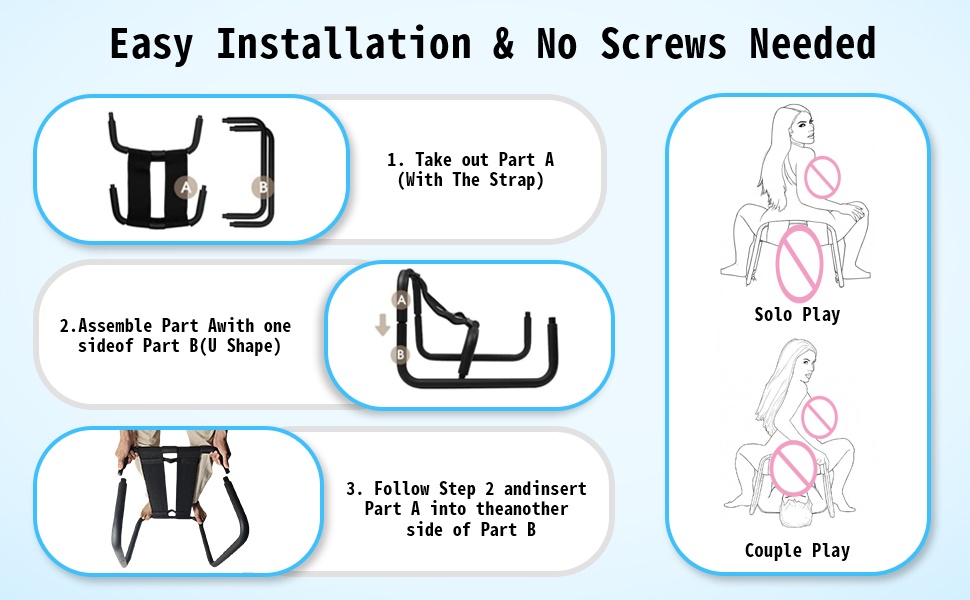 Easy Installation & No Screws Needed

A B

1. Take out Part A (With The Strap)

2.Assemble Part Awith one sideof Part B(U Shape)

A B

3. Follow Step 2 andinsert Part A into theanother side of Part B

Solo Play

Couple Play