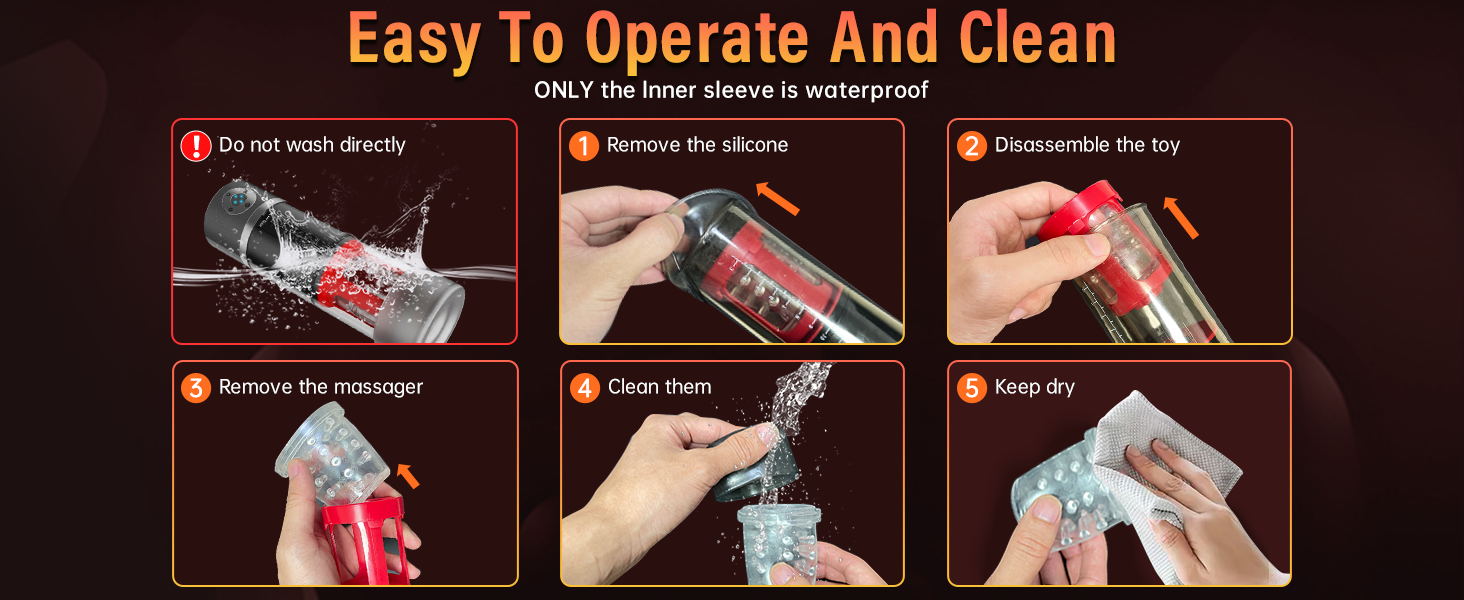 Easy To Operate And Clean

ONLY the Inner sleeve is waterproof

! Do not wash directly

1 Remove the silicone

2 Disassemble the toy

3 Remove the massager

4 Clean them

5 Keep dry