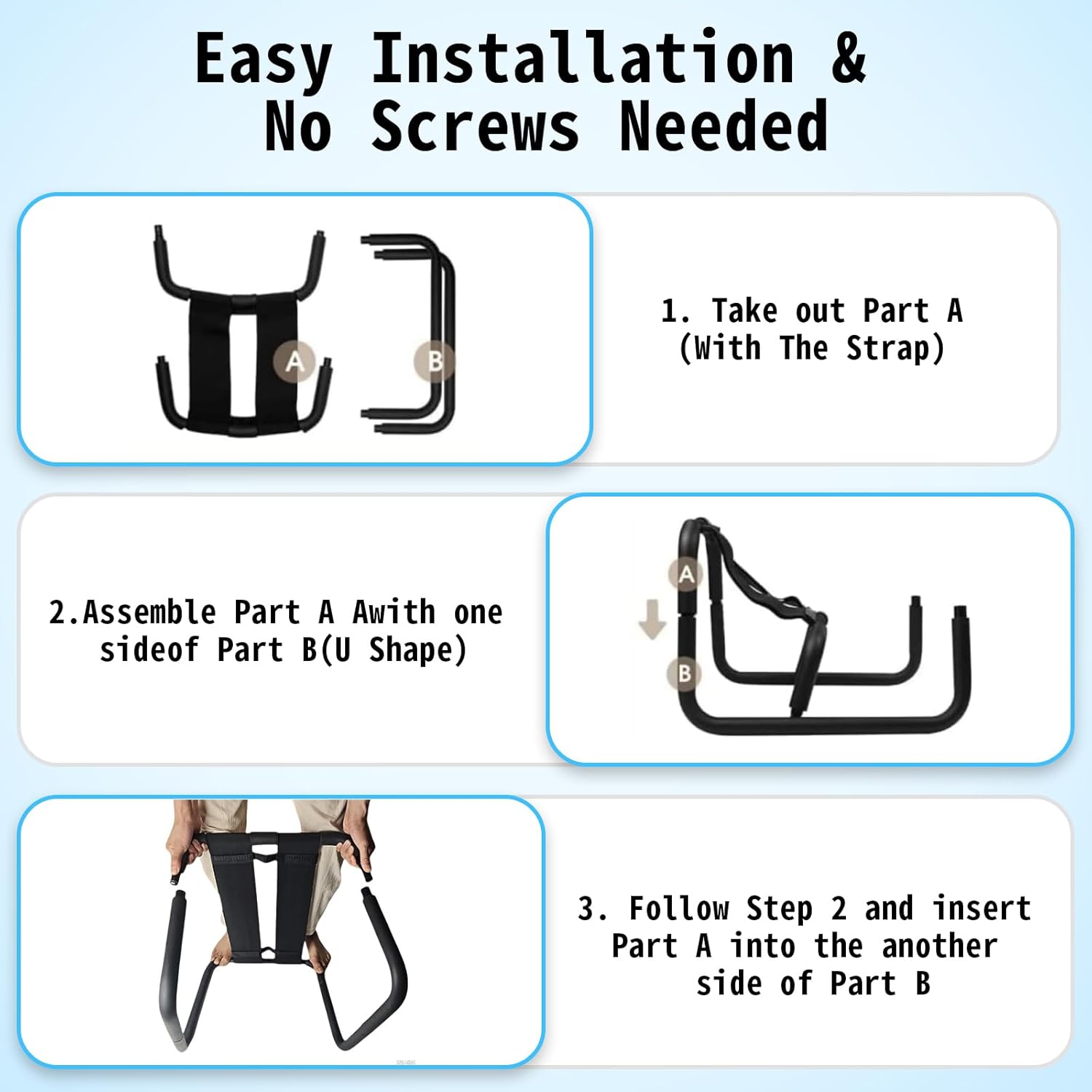 Easy Installation &
No Screws Needed

A

B

1. Take out Part A
(With The Strap)

2.Assemble Part A Awith one sideof Part B(U Shape)

A

B

3. Follow Step 2 and insert Part A into the another side of Part B