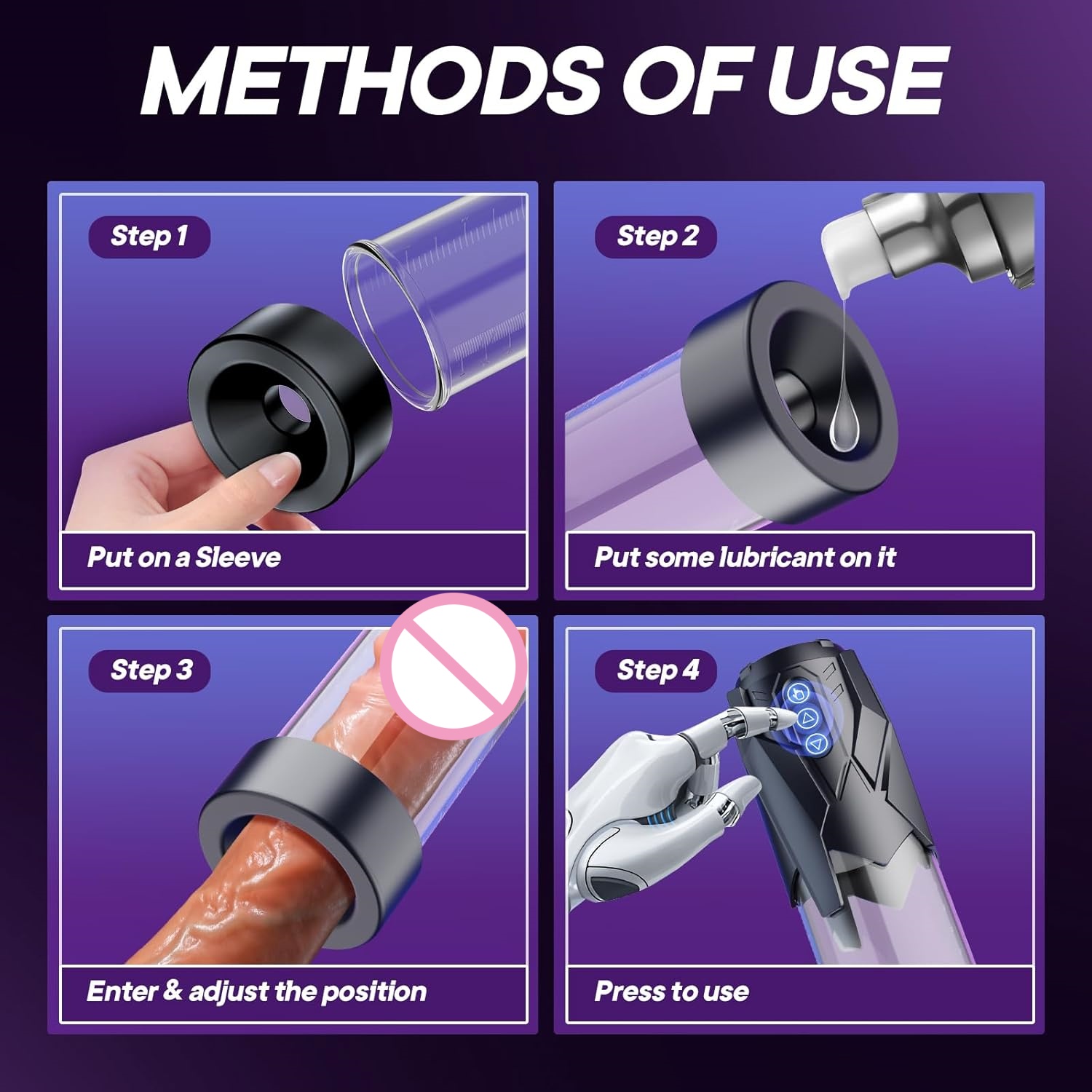 METHODS OF USE

Step 1

Put on a Sleeve

Step 2

Put some lubricant on it

Step 3

Enter & adjust the position

Step 4

Press to use