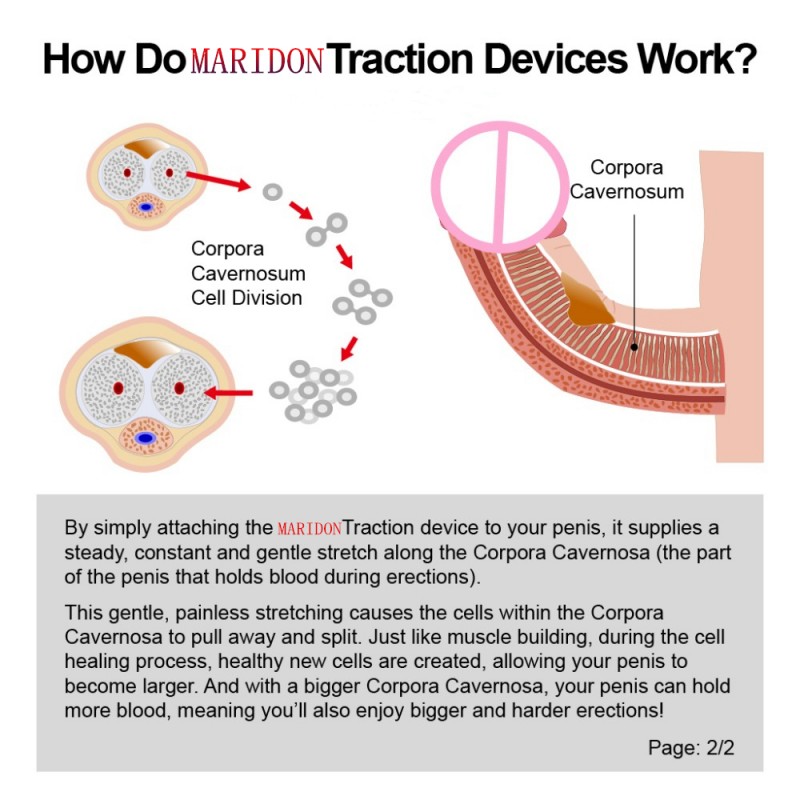 How Do MARIDON Traction Devices Work?

Corpora Cavernosum Cell Division

Corpora Cavernosum

By simply attaching the MARIDON Traction device to your penis, it supplies a steady, constant and gentle stretch along the Corpora Cavernosa (the part of the penis that holds blood during erections).

This gentle, painless stretching causes the cells within the Corpora Cavernosa to pull away and split. Just like muscle building, during the cell healing process, healthy new cells are created, allowing your penis to become larger. And with a bigger Corpora Cavernosa, your penis can hold more blood, meaning you'll also enjoy bigger and harder erections!

Page: 2/2