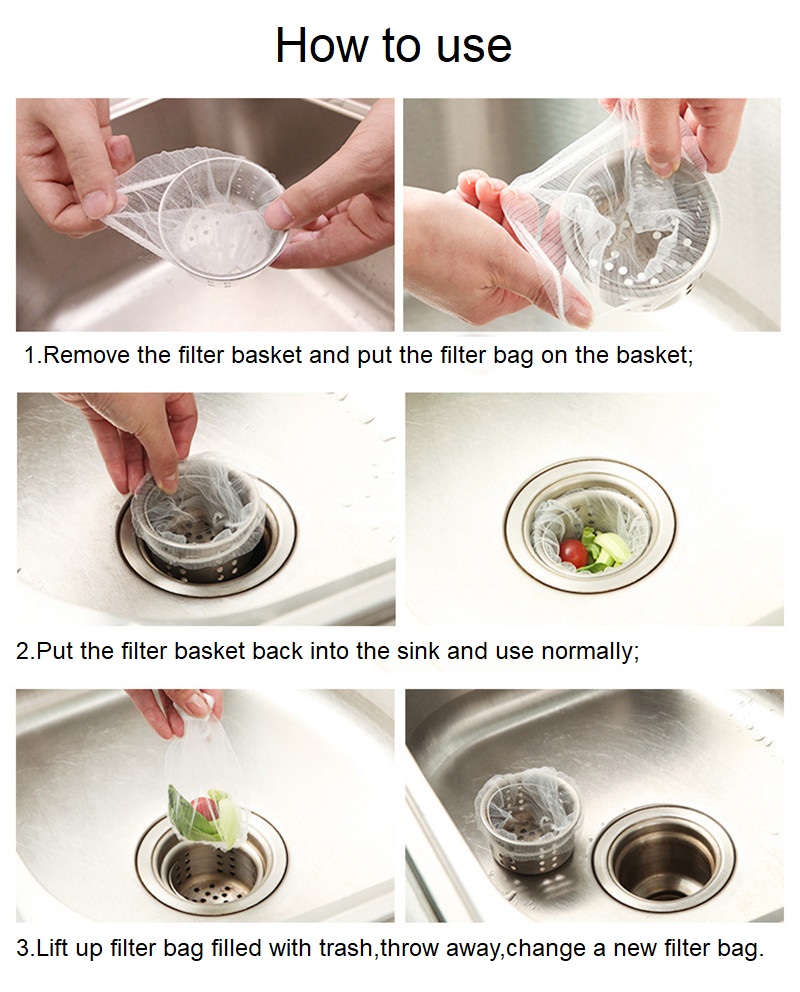 How to use

1.Remove the filter basket and put the filter bag on the basket;

2.Put the filter basket back into the sink and use normally;

3.Lift up filter bag filled with trash,throw away,change a new filter bag.