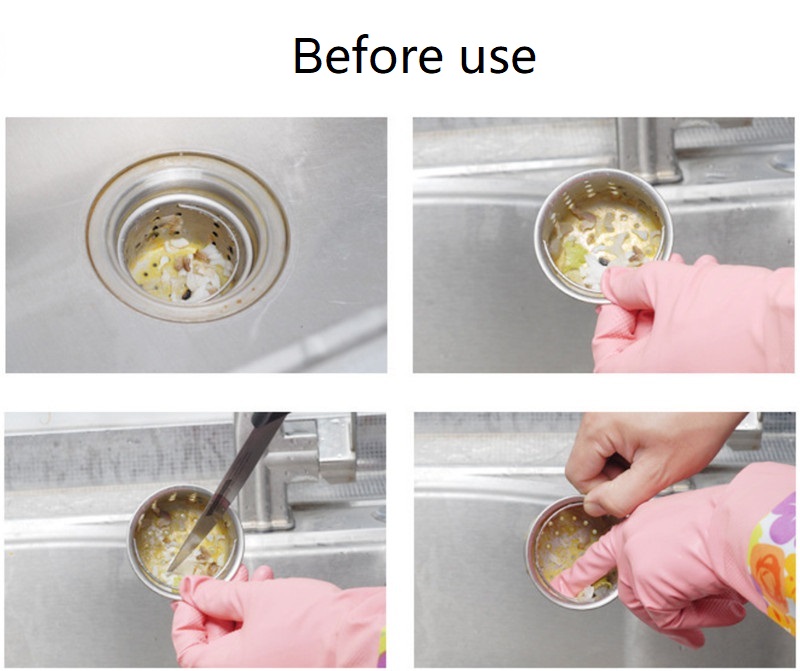 Before use