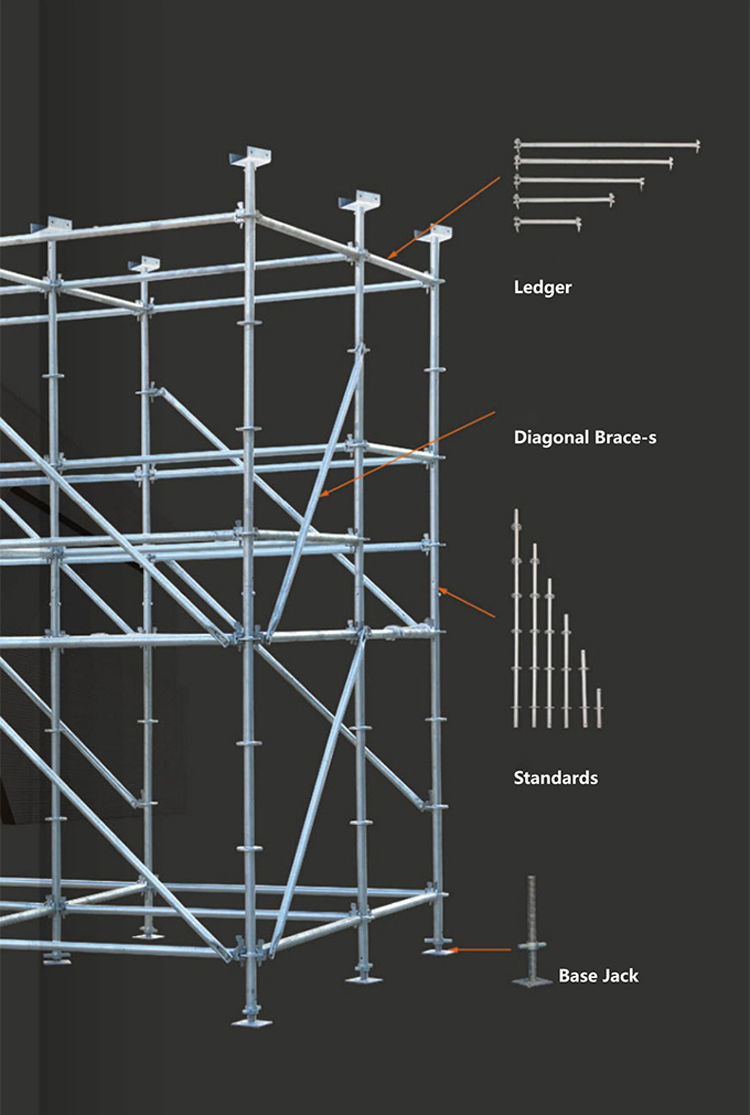 Ledger

Diagonal Brace-s

Standards

Base Jack