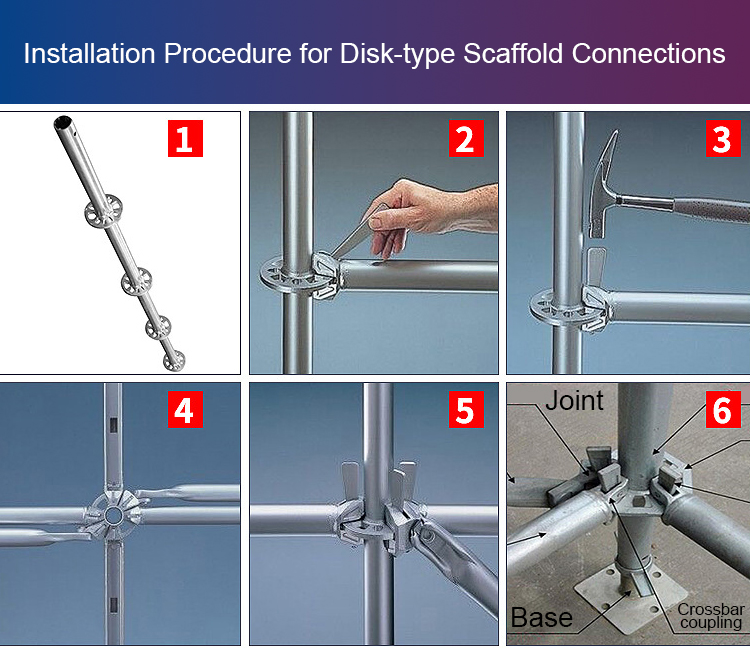 Installation Procedure for Disk-type Scaffold Connections

1

2

3

4

5

6

Joint

Base

Crossbar coupling