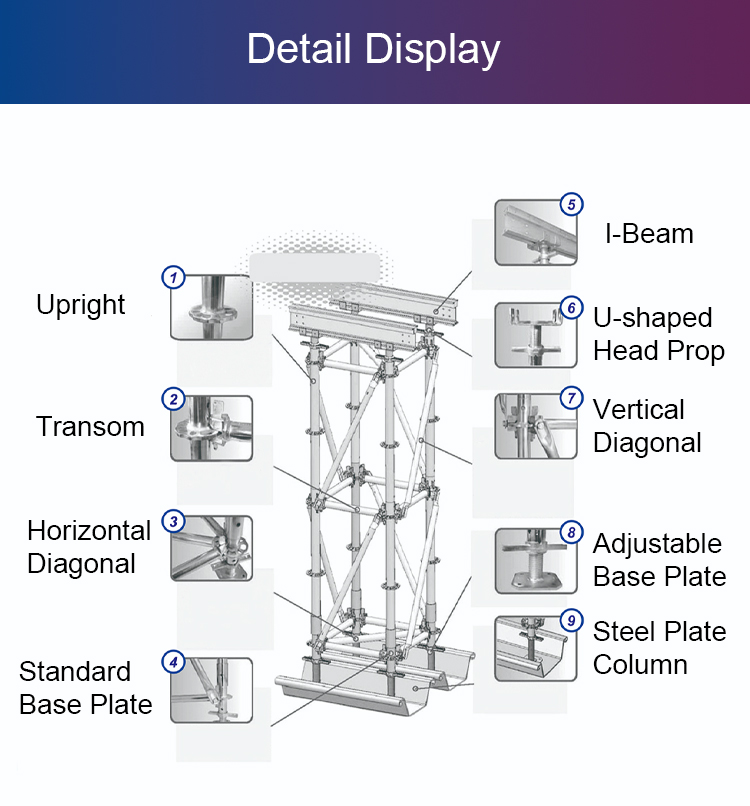 Detail Display

1 Upright

2 Transom

3 Horizontal Diagonal

4 Standard Base Plate

5 I-Beam

6 U-shaped Head Prop

7 Vertical Diagonal

8 Adjustable Base Plate

9 Steel Plate Column