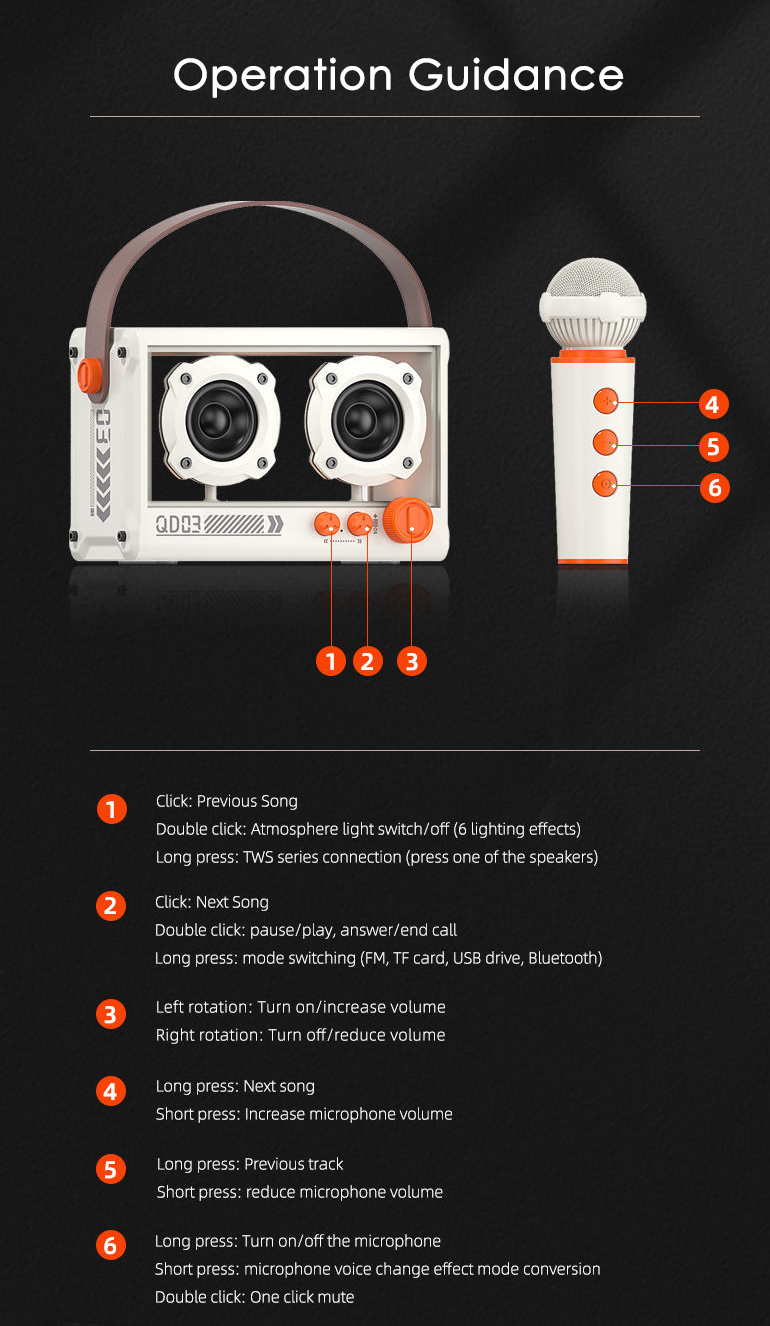 Operation Guidance

03

QD03

4
5
6

1 2 3

1 Click: Previous Song
Double click: Atmosphere light switch/off (6 lighting effects)
Long press: TWS series connection (press one of the speakers)

2 Click: Next Song
Double click: pause/play, answer/end call
Long press: mode switching (FM, TF card, USB drive, Bluetooth)

3 Left rotation: Turn on/increase volume
Right rotation: Turn off/reduce volume

4 Long press: Next song
Short press: Increase microphone volume

5 Long press: Previous track
Short press: reduce microphone volume

6 Long press: Turn on/off the microphone
Short press: microphone voice change effect mode conversion
Double click: One click mute