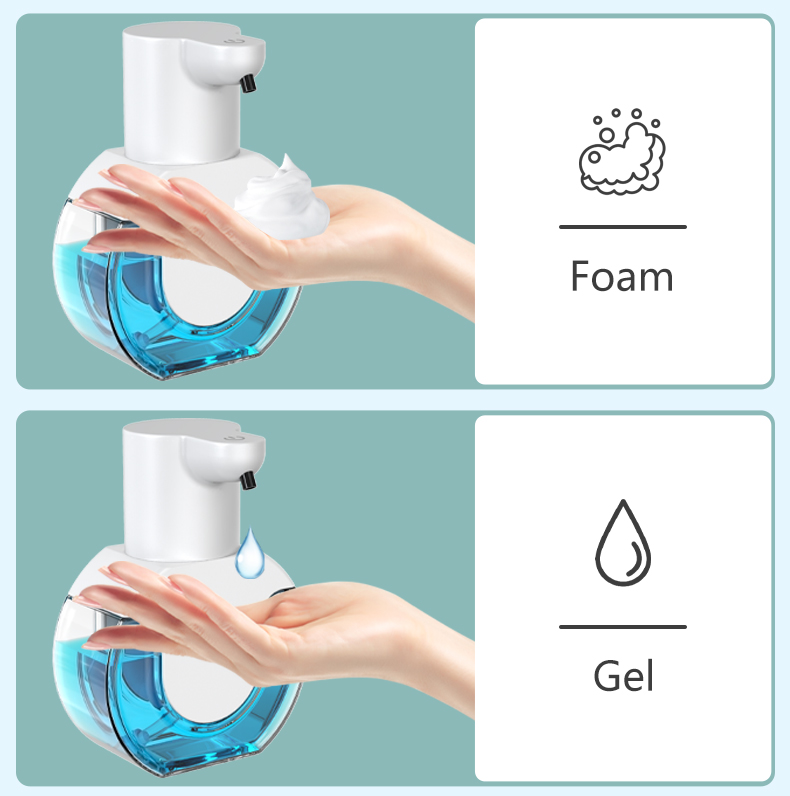 Foam

Gel