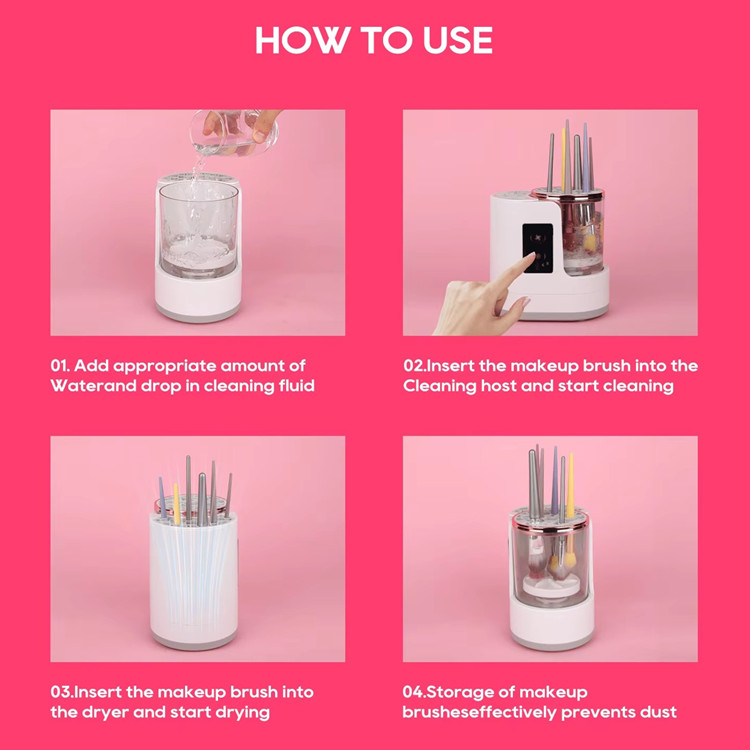 HOW TO USE

01. Add appropriate amount of Waterand drop in cleaning fluid

02.Insert the makeup brush into the Cleaning host and start cleaning

03.Insert the makeup brush into the dryer and start drying

04.Storage of makeup brusheseffectively prevents dust