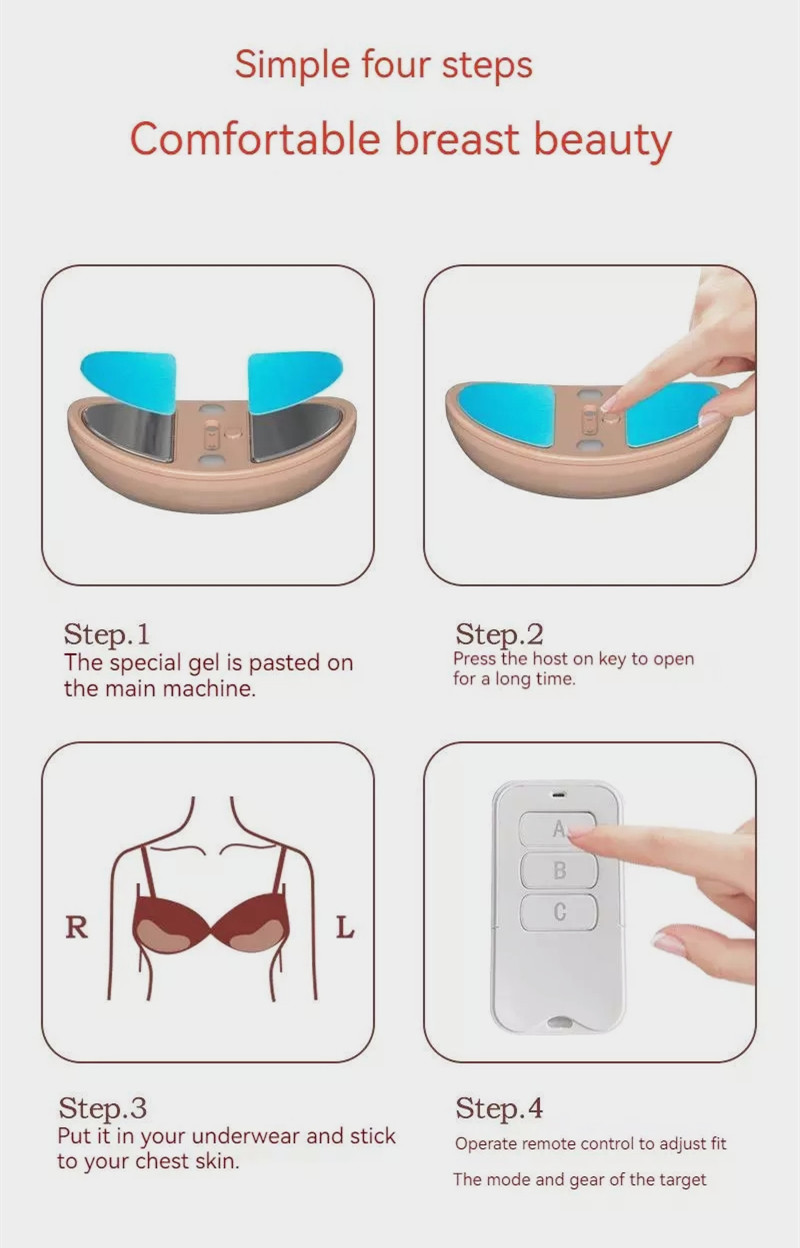 Simple four steps

Comfortable breast beauty

Step.1
The special gel is pasted on the main machine.

Step.2
Press the host on key to open for a long time.

R

L

A

B

C

Step.3
Put it in your underwear and stick to your chest skin.

Step.4
Operate remote control to adjust fit

The mode and gear of the target